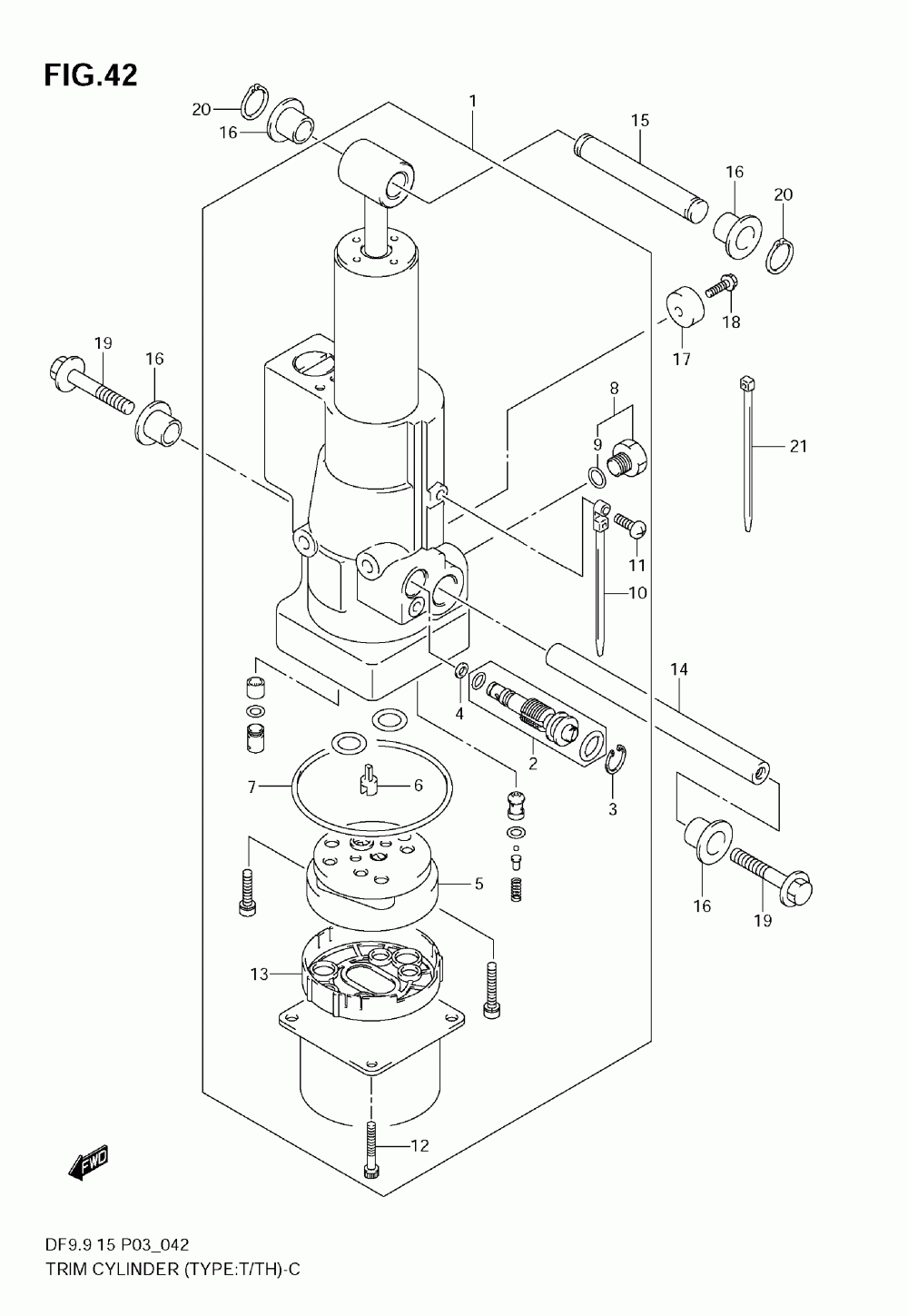 FIG.42

20
16
1
15
16
20
18
17
19
16
8
9
21
11
10
14
4
2
3
7
6
5
16
19
13
12
FWD

DF9.9 15 P03_042
TRIM CYLINDER (TYPE:T/TH)-C