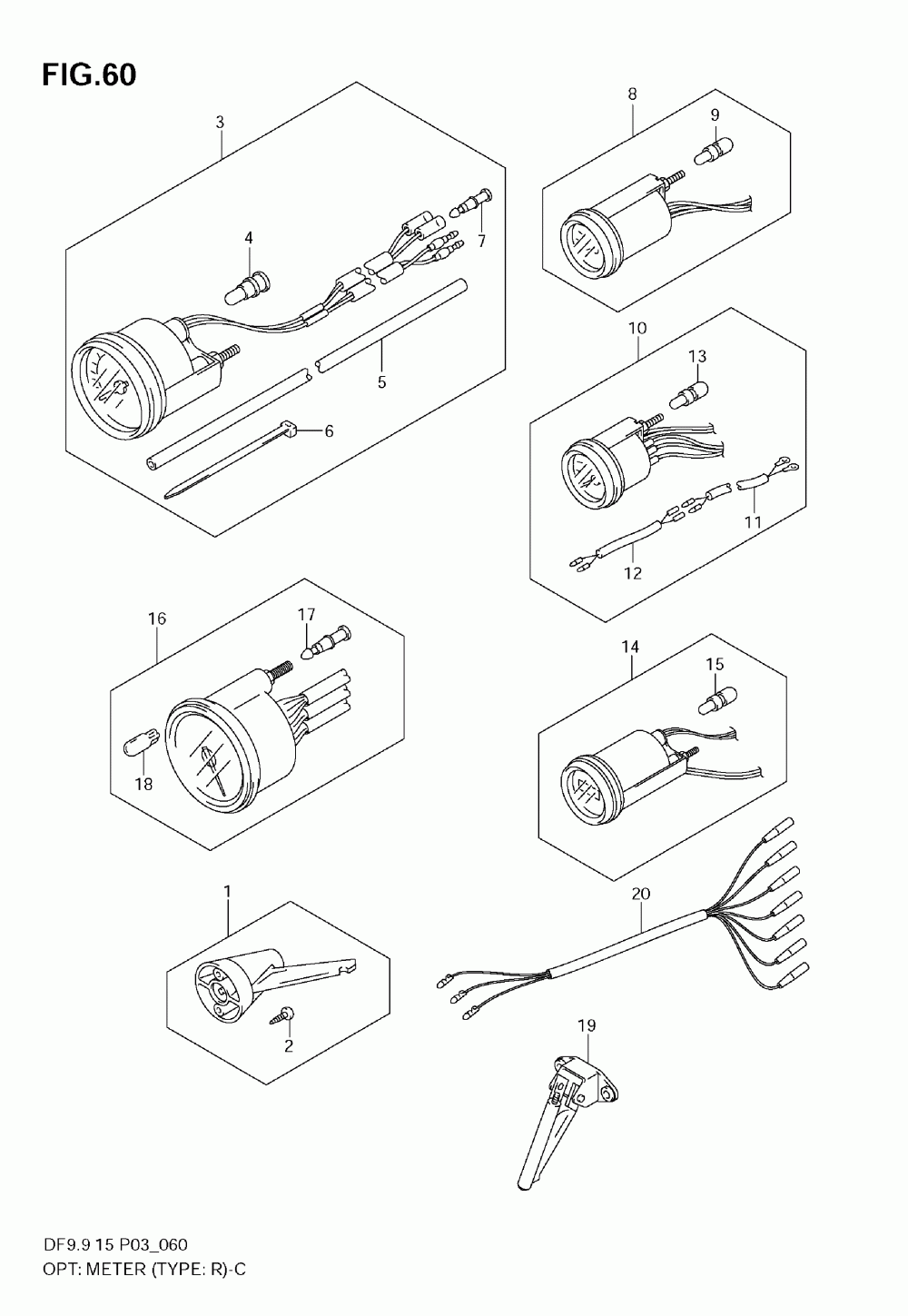 FIG.60

3

4

7

5

6

8

9

10

13

11

12

16

17

18

14

15

1

2

20

19

DF9.9 15 P03_060
OPT: METER (TYPE: R)-C