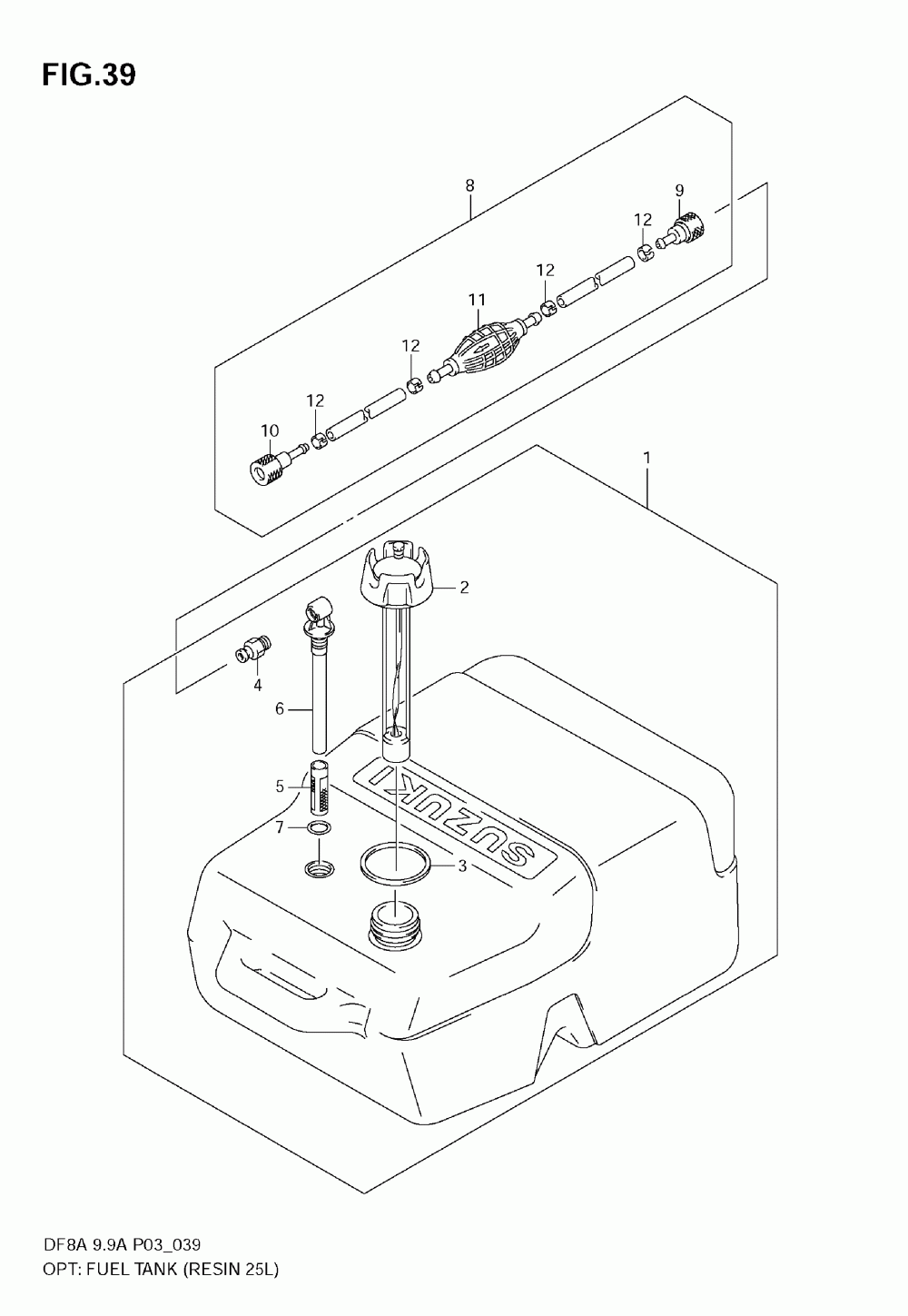 FIG.39

8
9
12
12
11
12
12
10
1
2
4
6
5
7
3
SUZUKI

DF8A 9.9A P03_039
OPT: FUEL TANK (RESIN 25L)