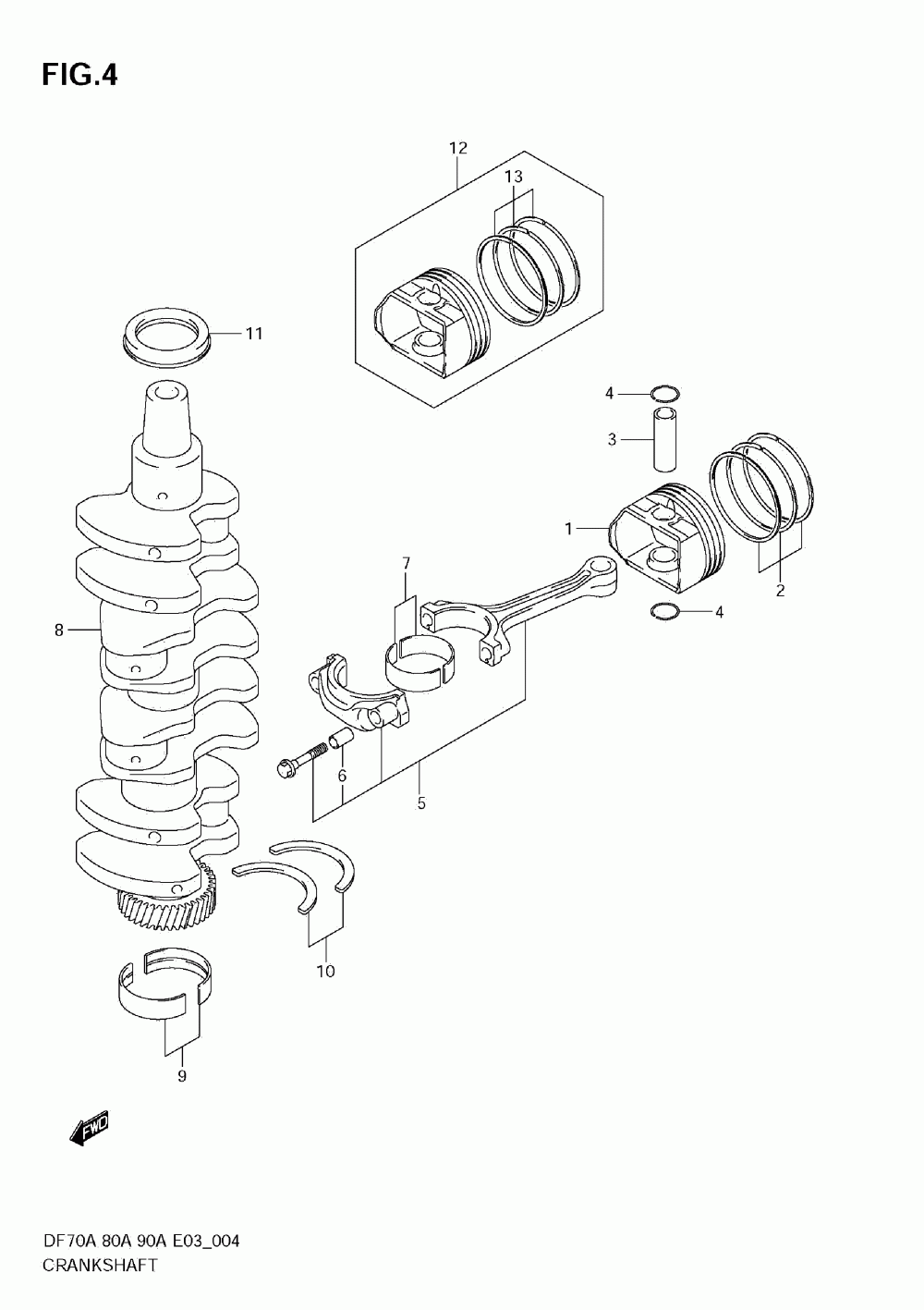 FIG.4

12

13

11

4

3

1

2

4

7

8

6

5

10

9

FWD

DF70A 80A 90A E03_004
CRANKSHAFT