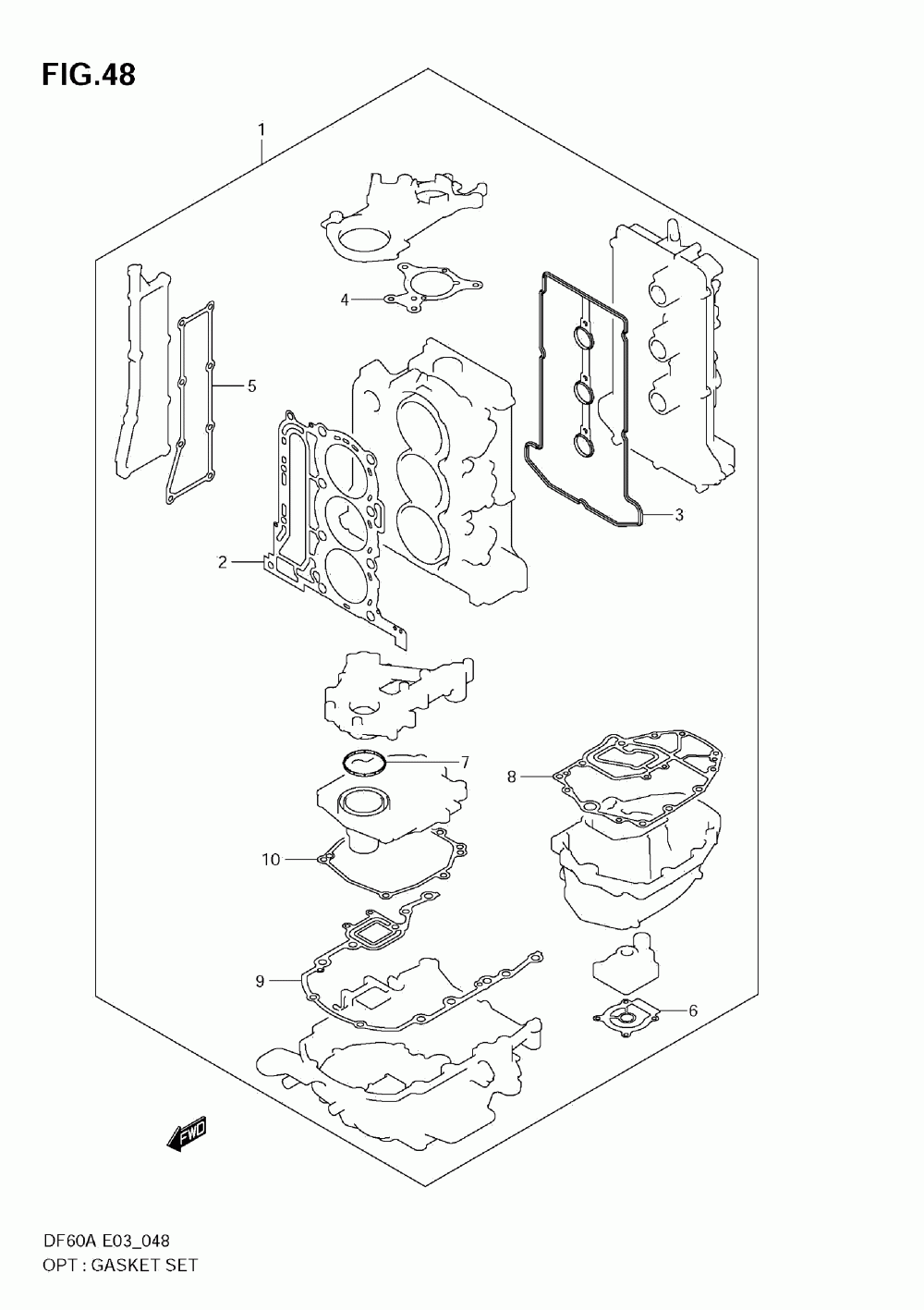 FIG.48

1

4

5

3

2

7

8

10

9

6

FWD

DF60A E03_048
OPT : GASKET SET