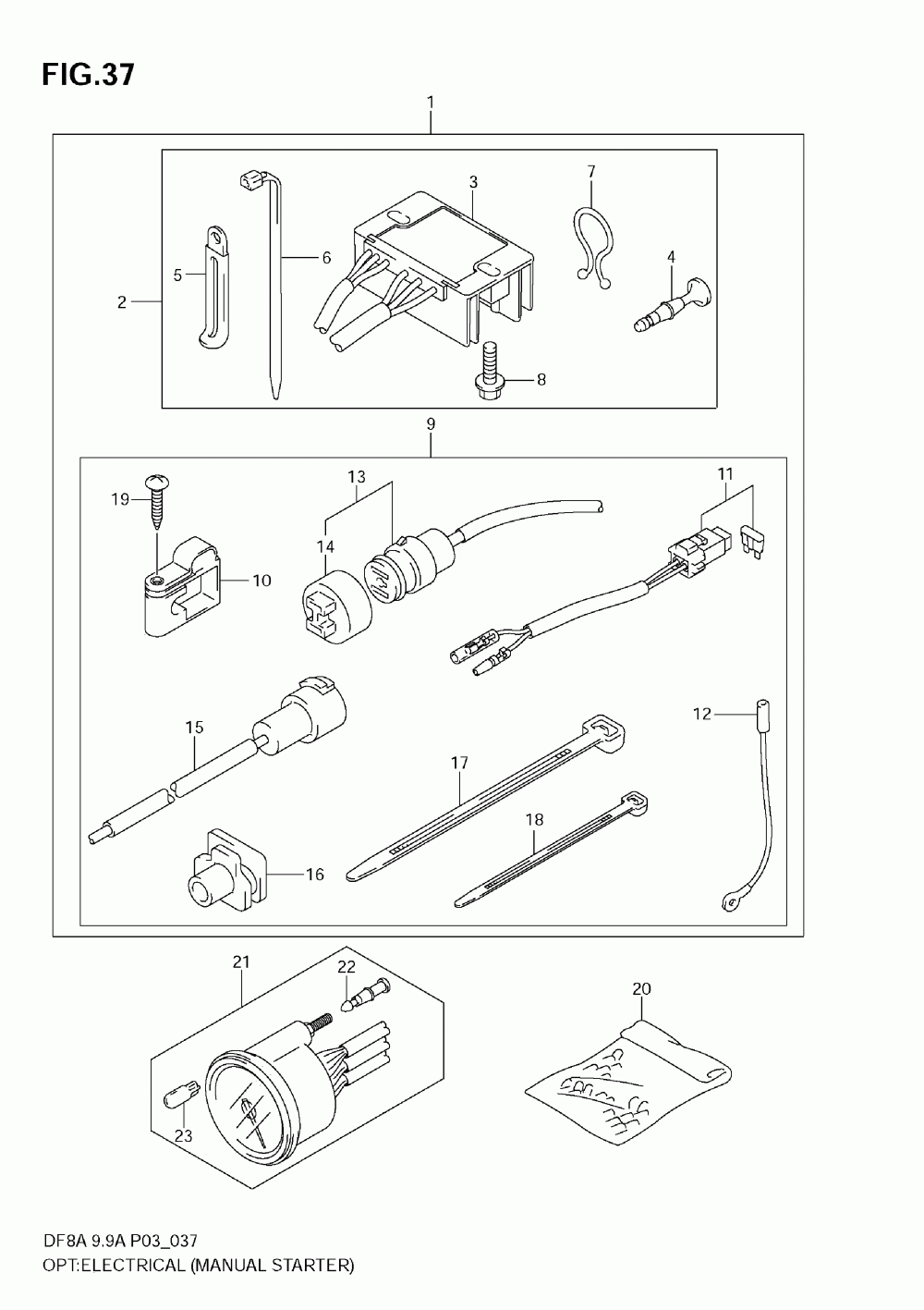 FIG.37

1

2

3

4

5

6

7

8

9

10

11

12

13

14

15

16

17

18

19

20

21

22

23

DF8A 9.9A P03_037
OPT:ELECTRICAL (MANUAL STARTER)