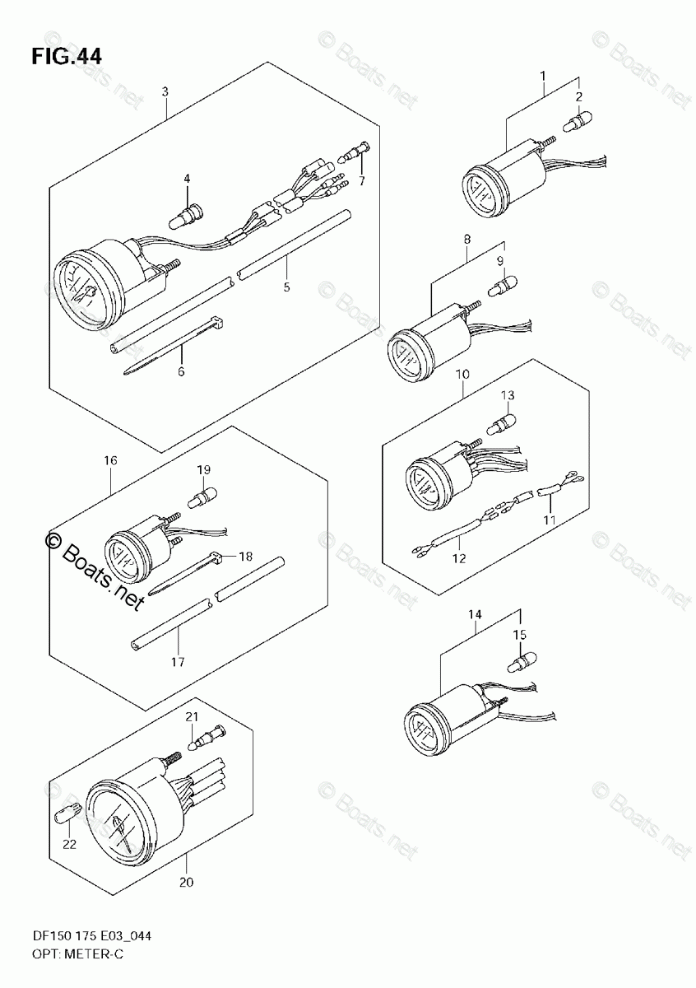 FIG.44

3
4
7
5
6

1
2

8
9

10
13
11
12

16
19
18
17

© Boats.net

14
15

21
22
20

DF150 175 E03_044
OPT: METER-C