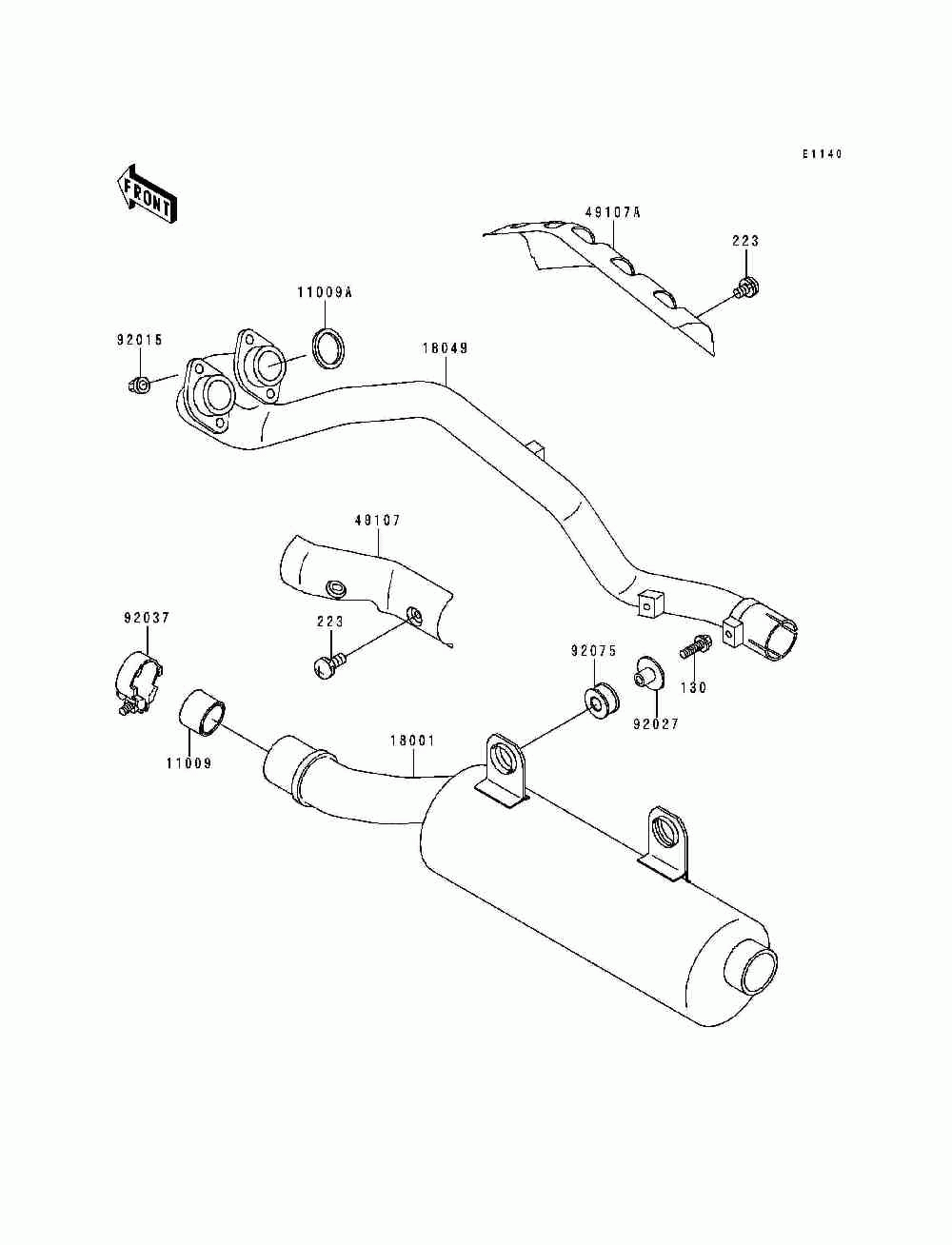 E1140

FRONT

49107A

223

11009A

92015

18049

49107

92037

223

92075

130

92027

11009

18001