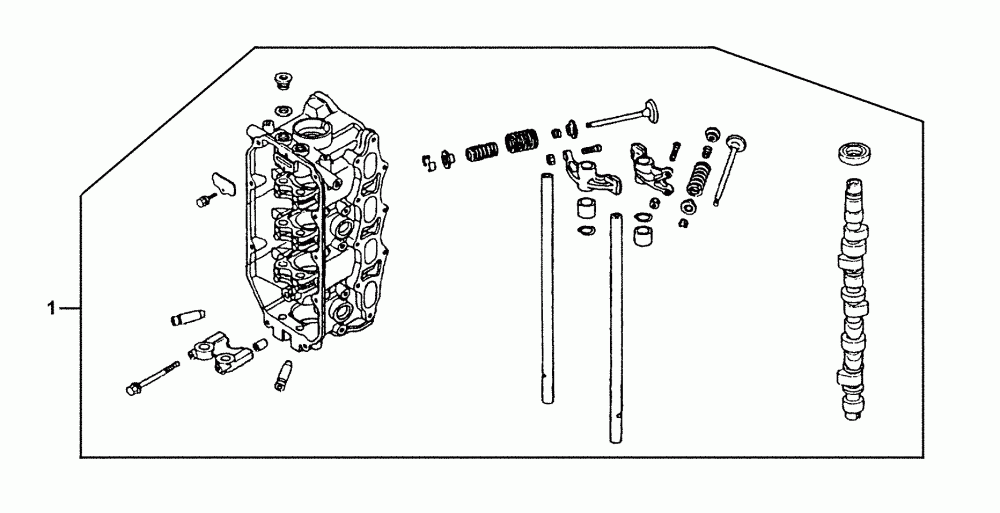 1