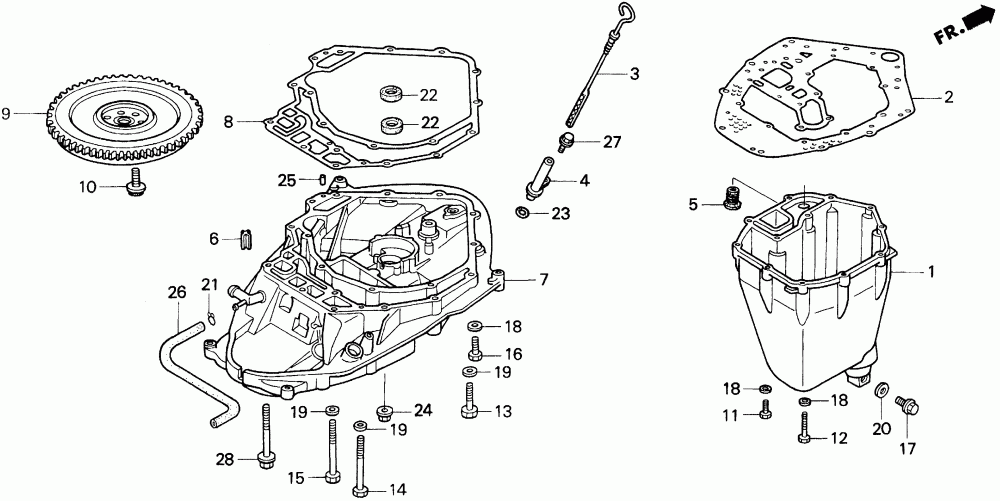 FR.
9
10
8
22
22
3
27
4
23
25
6
7
26
21
18
16
19
13
24
19
19
28
15
14
2
5
1
18
18
11
12
20
17