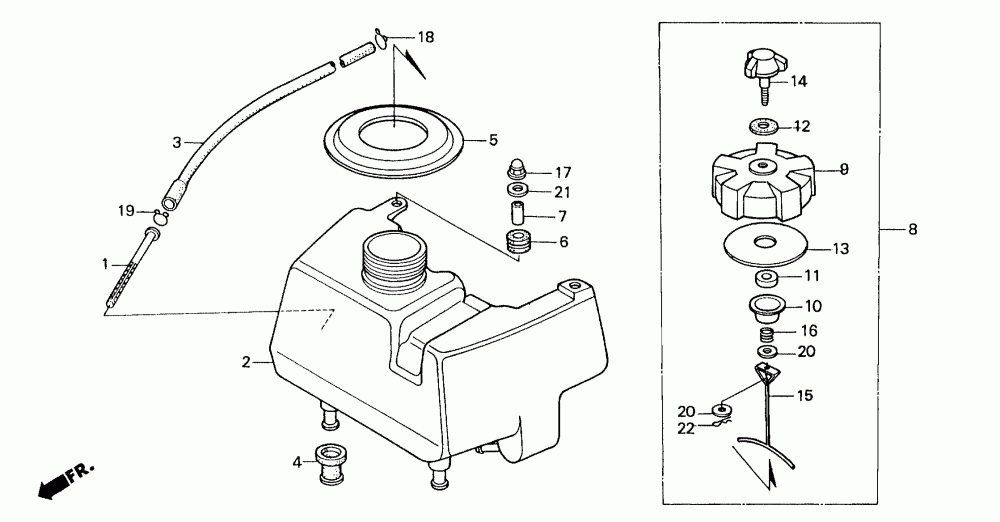 18
3
5
17
21
19
7
6
1
2
4
FR.
14
12
9
8
13
11
10
16
20
15
20
22