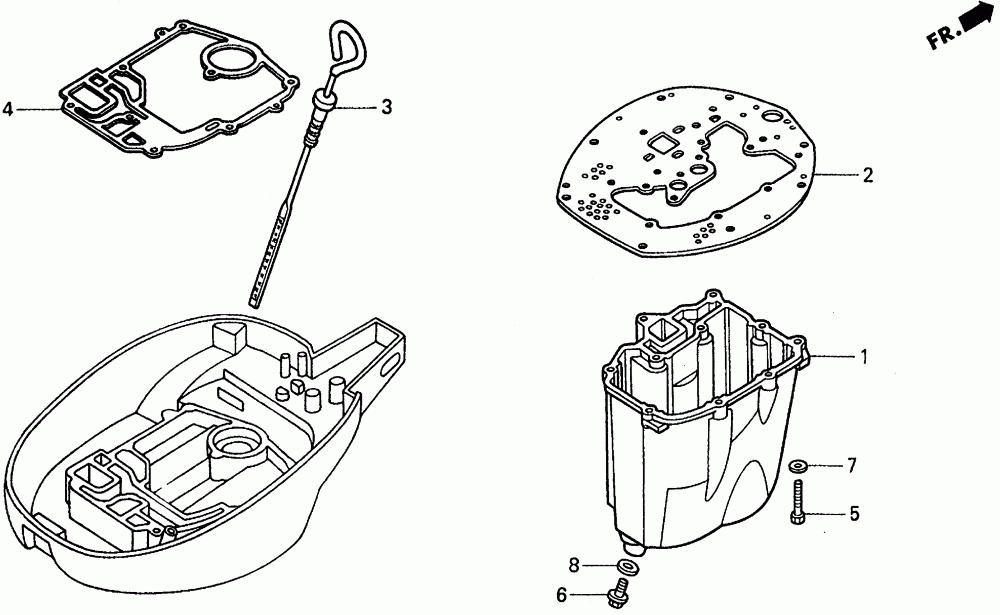 FR.

4

3

2

1

7

5

8

6