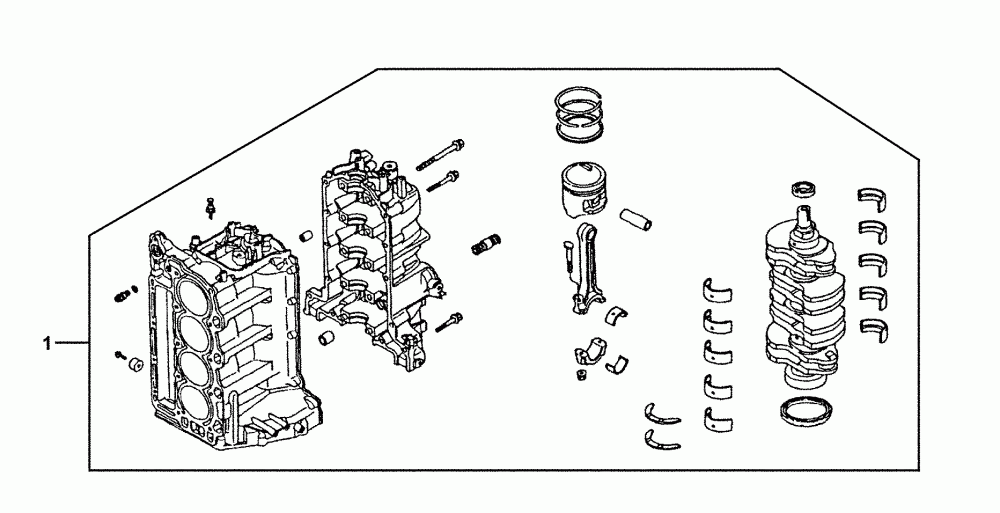 1