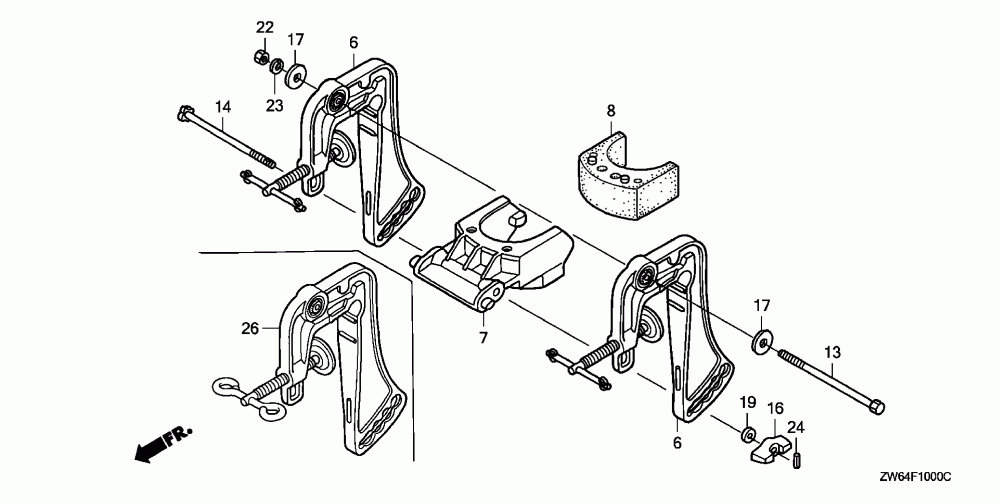 22
17
6
23
14
8
26
7
17
13
19
16
24
6
FR.
ZW64F1000C