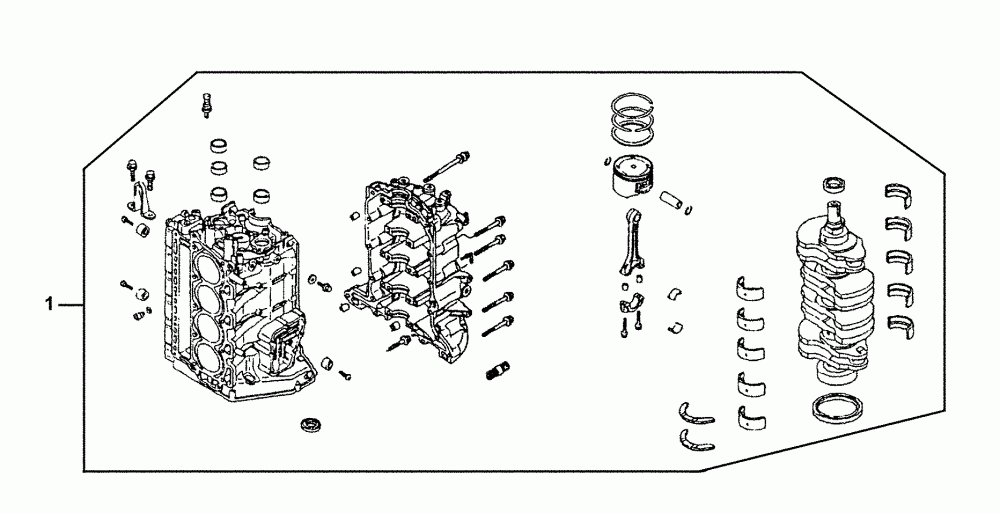 1