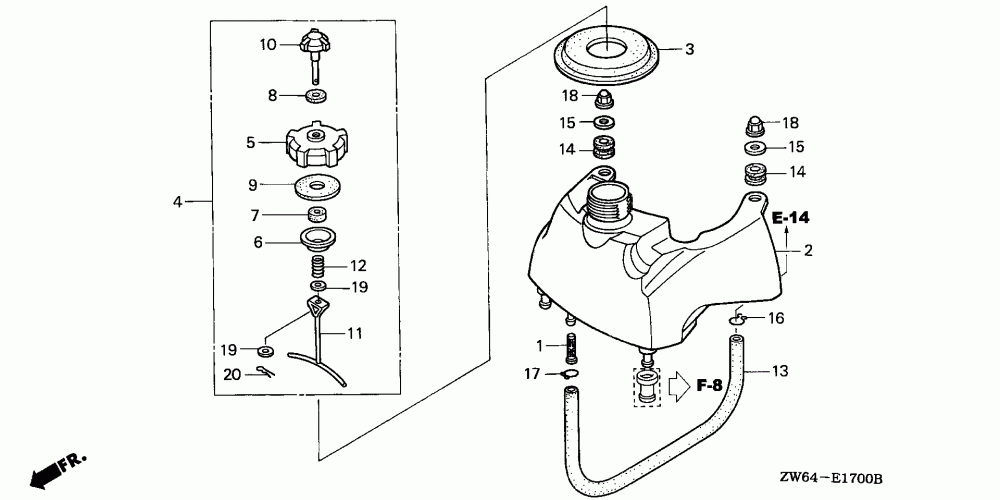 10
8
5
9
4
7
6
12
19
11
19
20
3
18
15
14
18
15
14
E-14
2
16
1
17
F-8
13
FR.
ZW64-E1700B