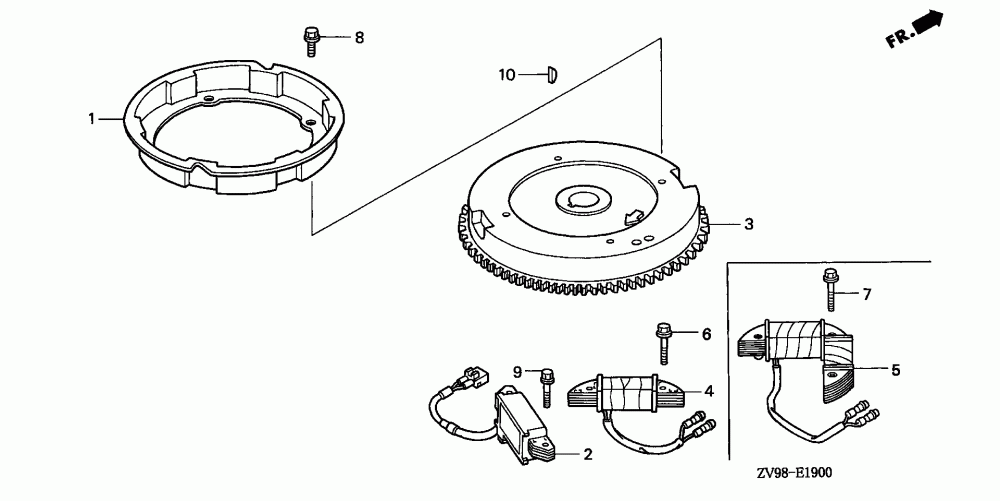 FR.
8
10
1
3
7
6
5
9
4
2
ZV98-E1900