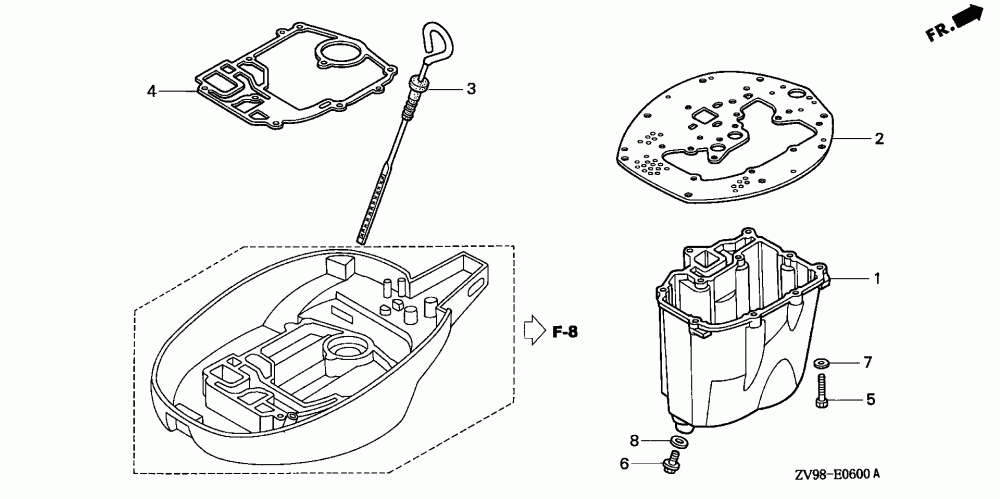 FR.

4

3

2

1

F-8

7

5

8

6

ZV98-E0600 A