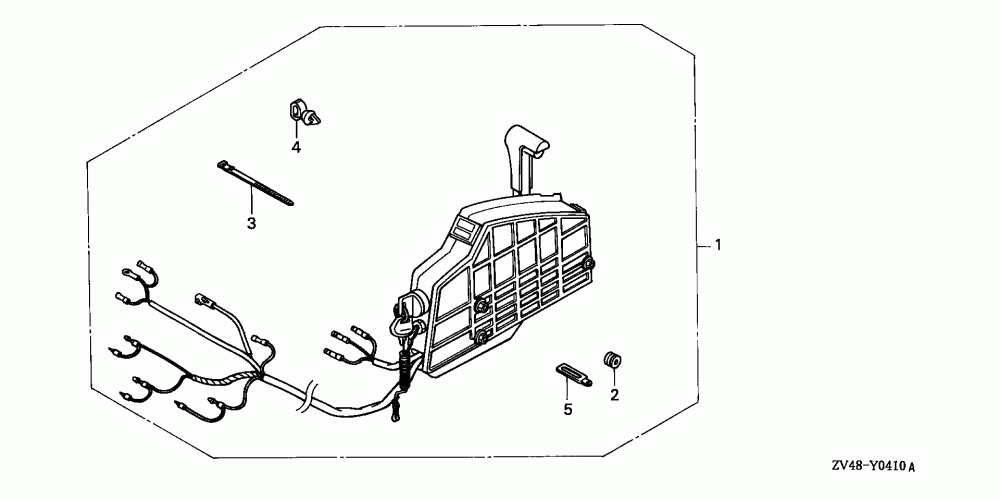 4

3

1

5

2

ZV48-Y0410 A