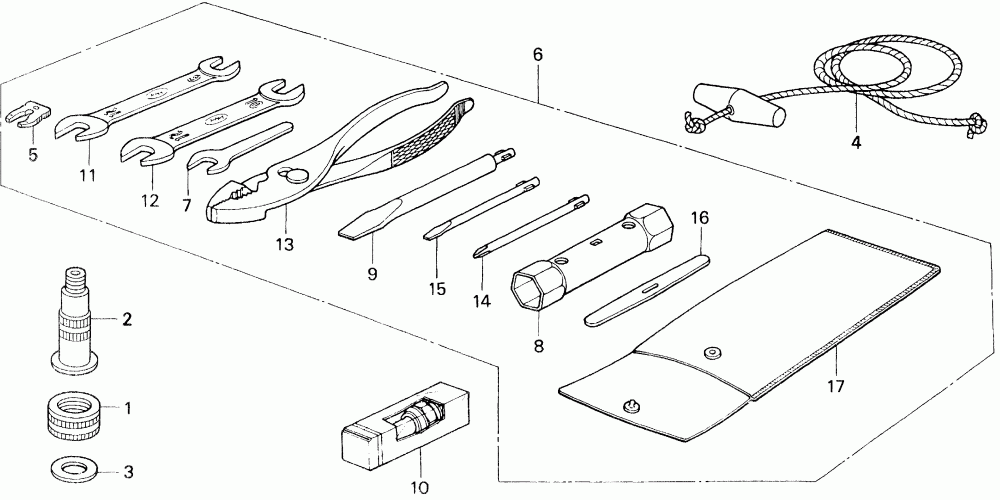 6
4
5
11
12
7
13
9
15
14
16
8
17
2
1
3
10