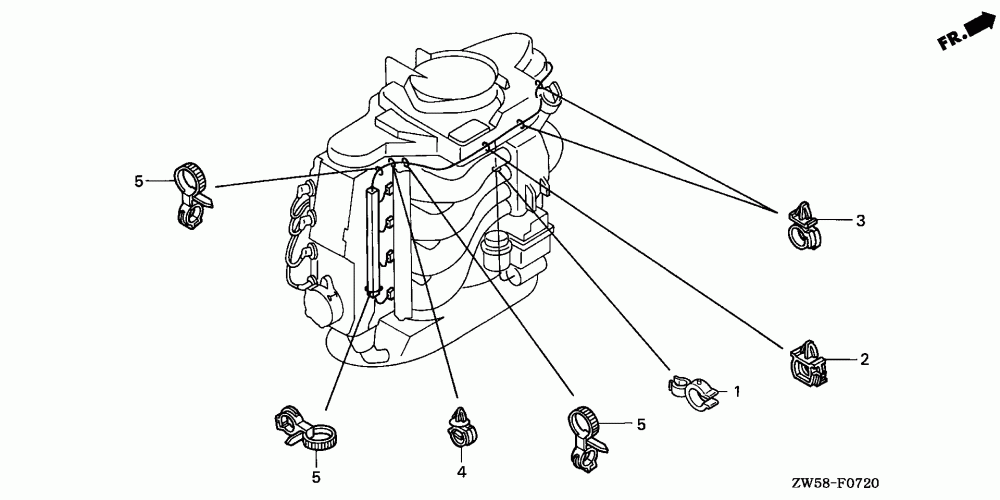 FR.

5

3

2

1

5

5

4

ZW58-F0720