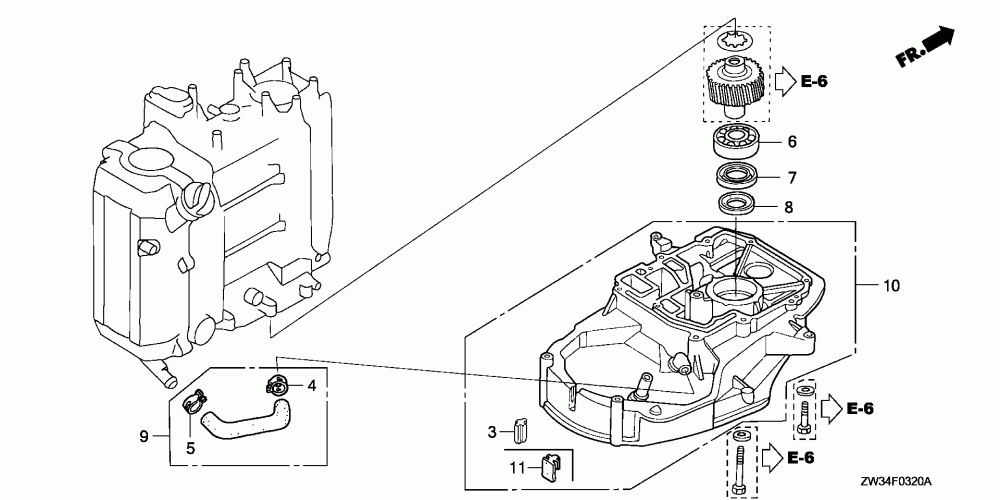 FR.

E-6

6

7

8

10

4

9

5

3

11

E-6

E-6

ZW34F0320A