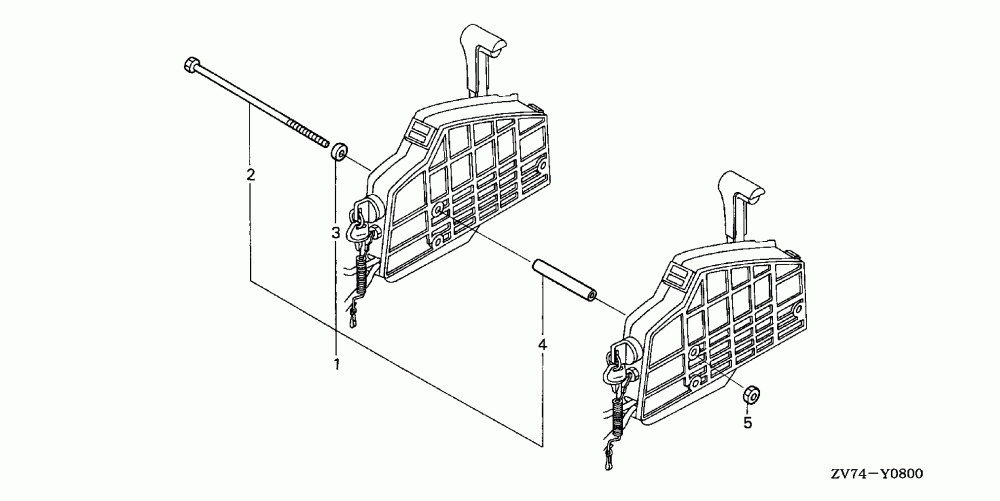 2
3
1
4
5
ZV74—Y0800