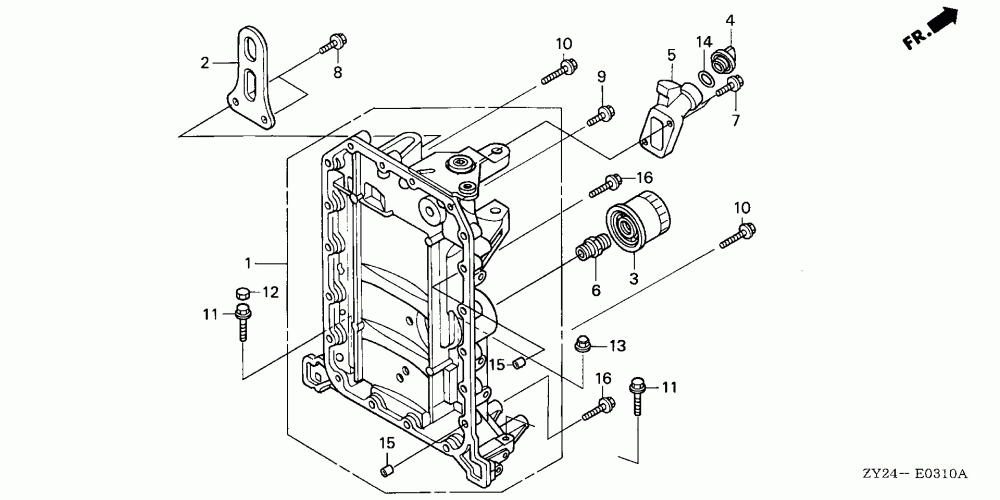 FR.
2
8
10
9
5
14
4
7
16
10
1
6
3
12
11
13
15
16
11
15
ZY24-- E0310A