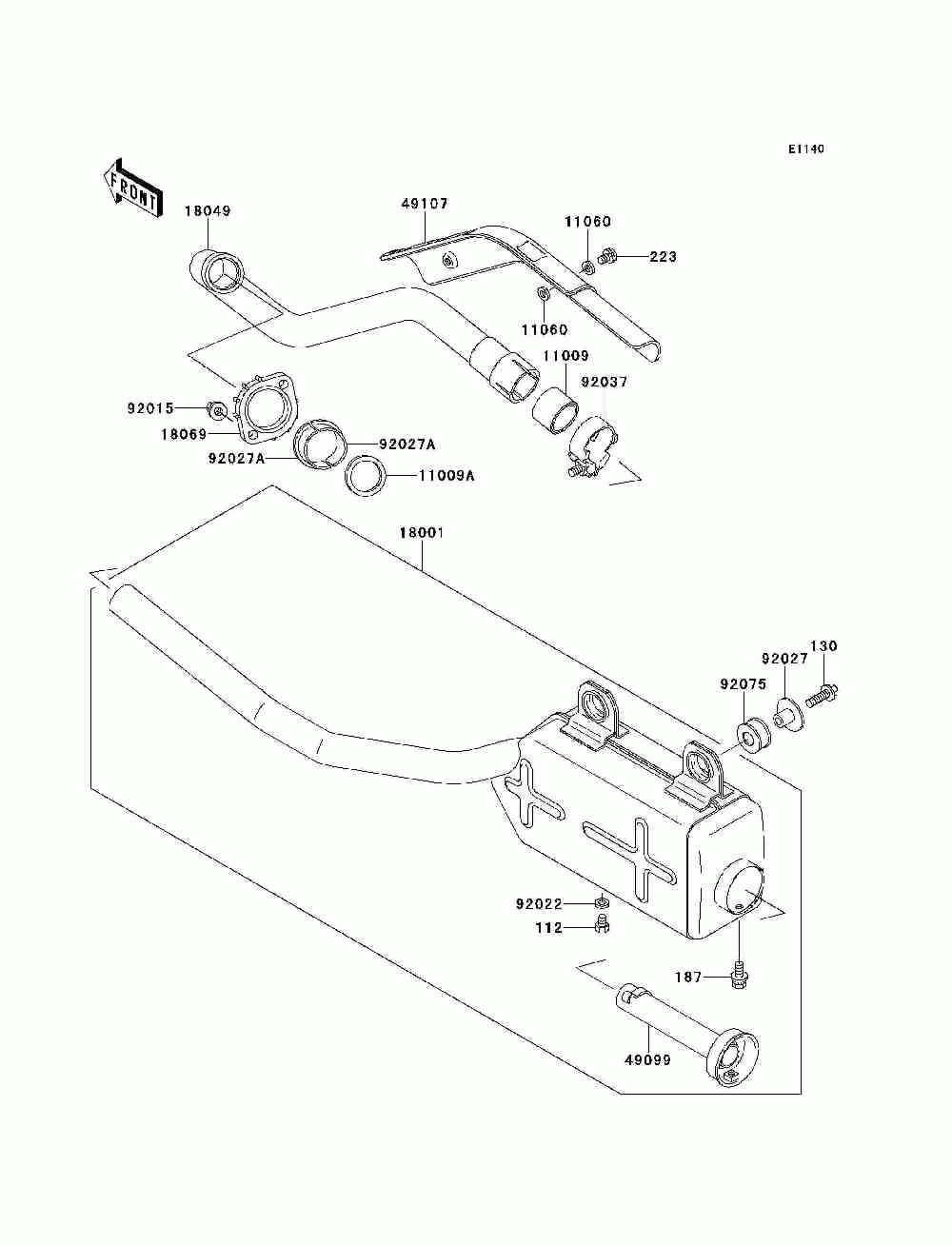 E1140

FRONT

18049

49107

11060

223

11060

11009

92037

92015

18069

92027A

92027A

11009A

18001

130

92027

92075

92022

112

187

49099