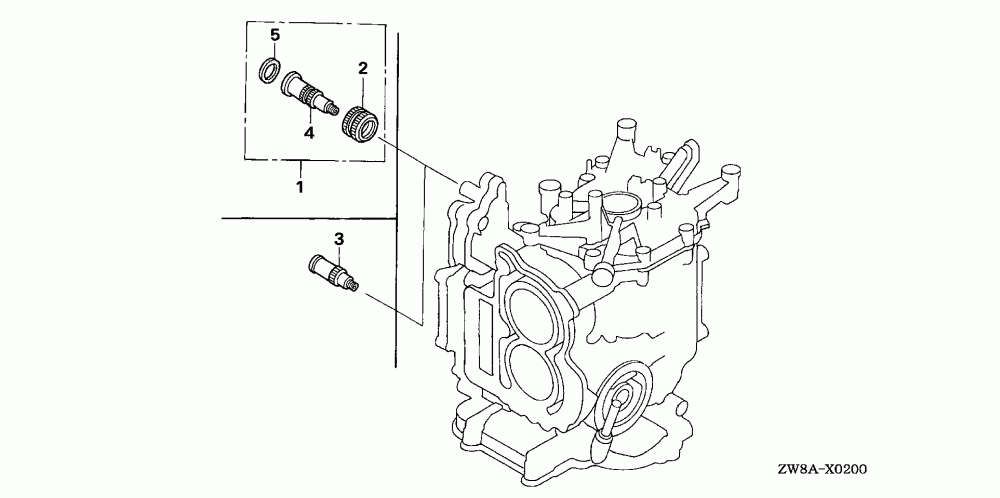 5
2
4
1
3
ZW8A-X0200