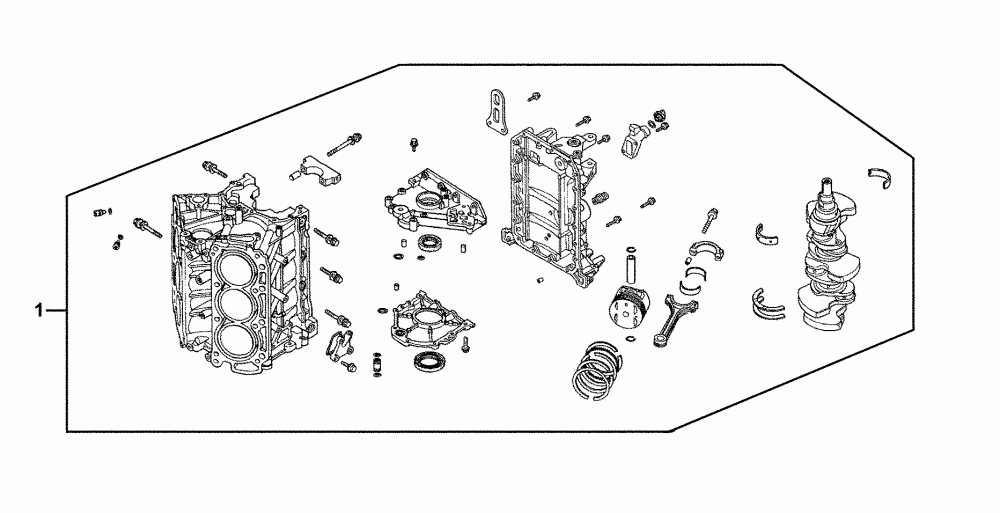 1