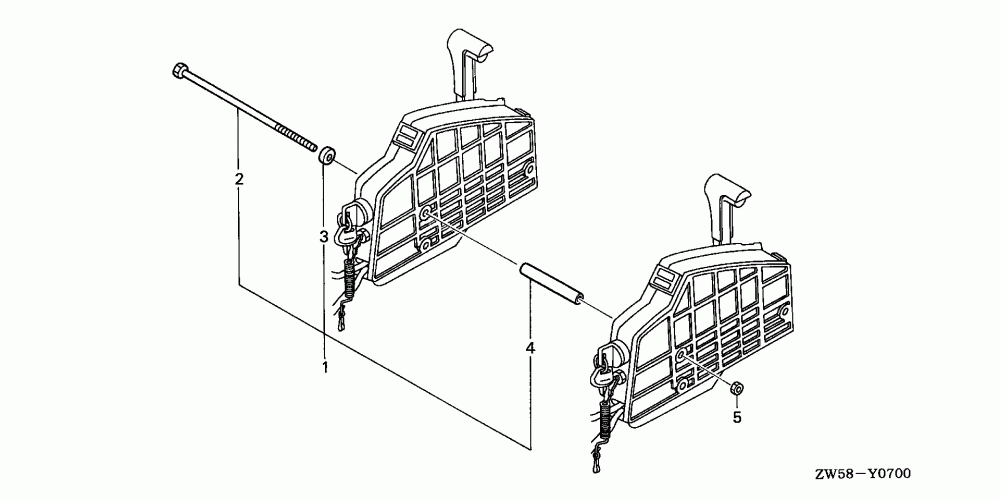 2
3
1
4
5
ZW58—Y0700