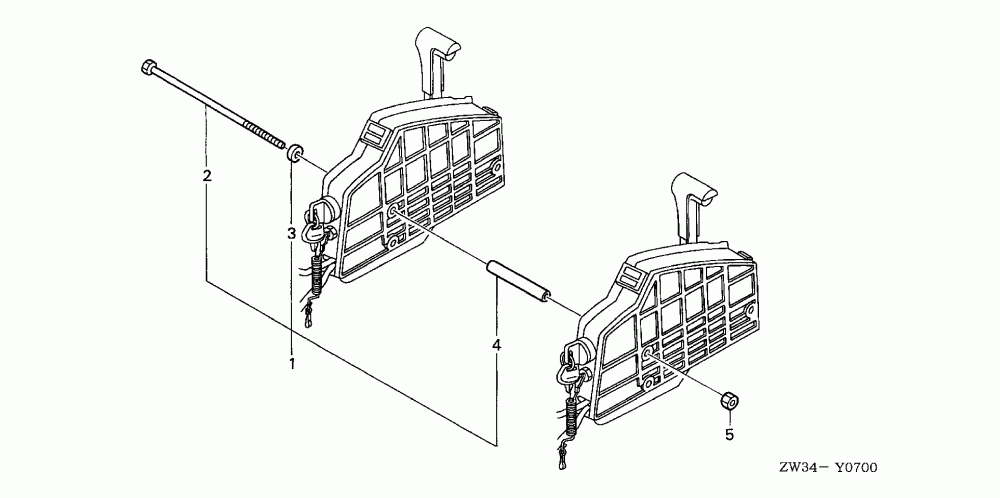 2
3
1
4
5
ZW34— Y0700