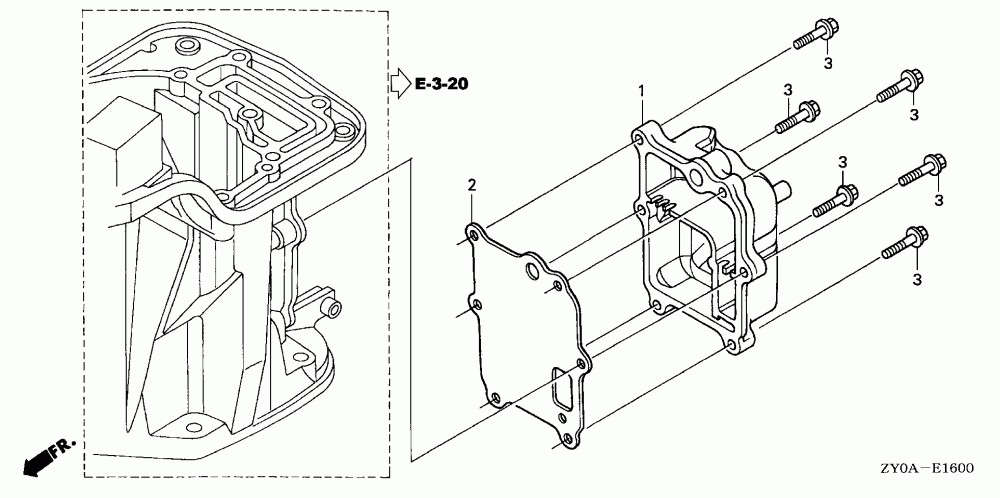 E-3-20

1

2

3
3
3
3
3
3

FR.

ZY0A—E1600