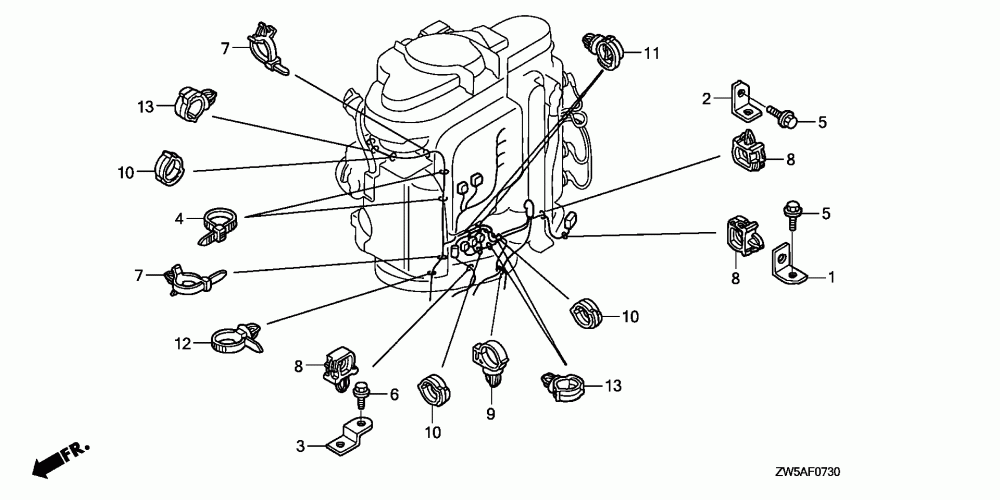 7
11
13
2
5
10
8
4
5
7
8
1
12
10
8
6
13
10
9
3
FR.
ZW5AF0730