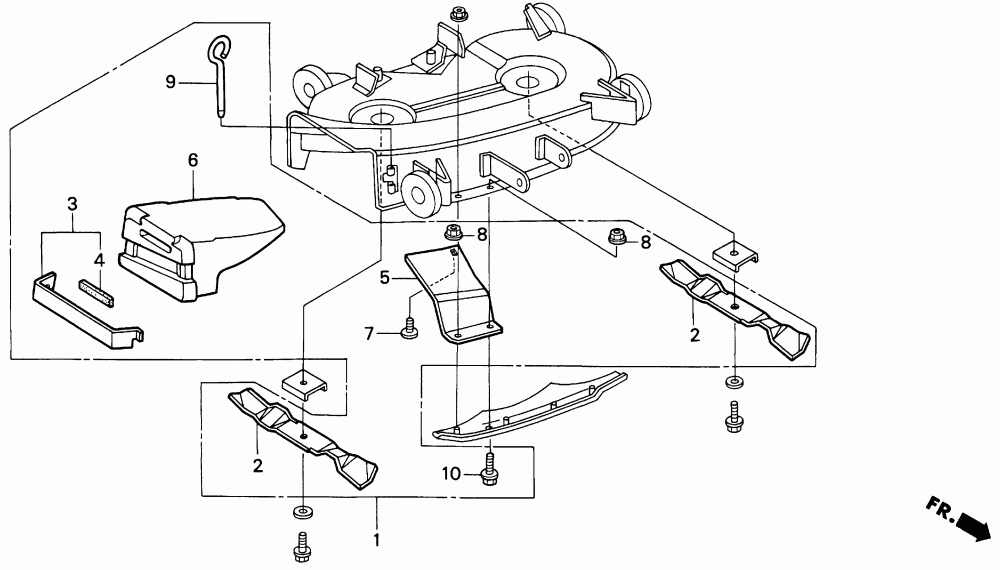 9
6
3
4
8
8
5
7
2
2
10
1
FR.