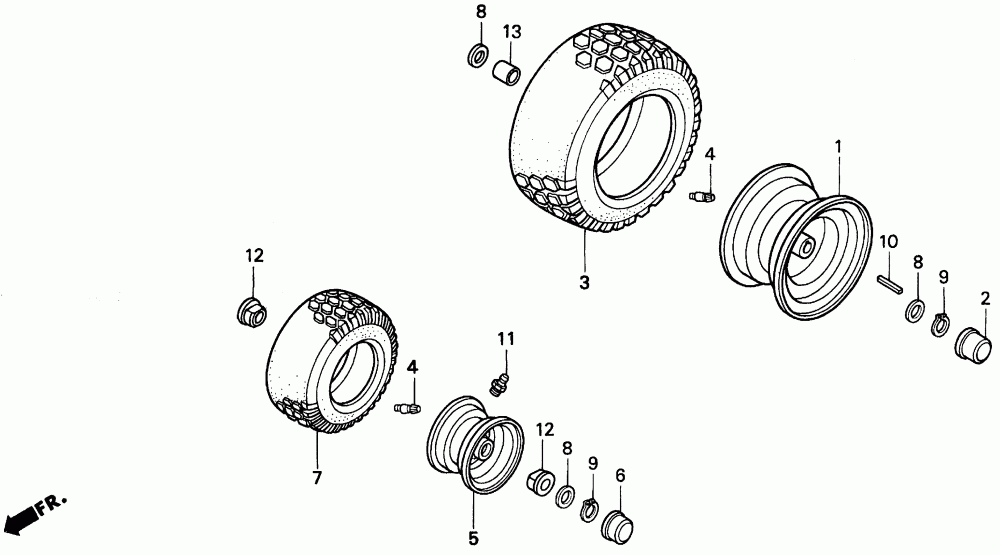 8
13
4
1
3
10
8
9
2
12
11
4
7
12
8
9
6
5
FR.