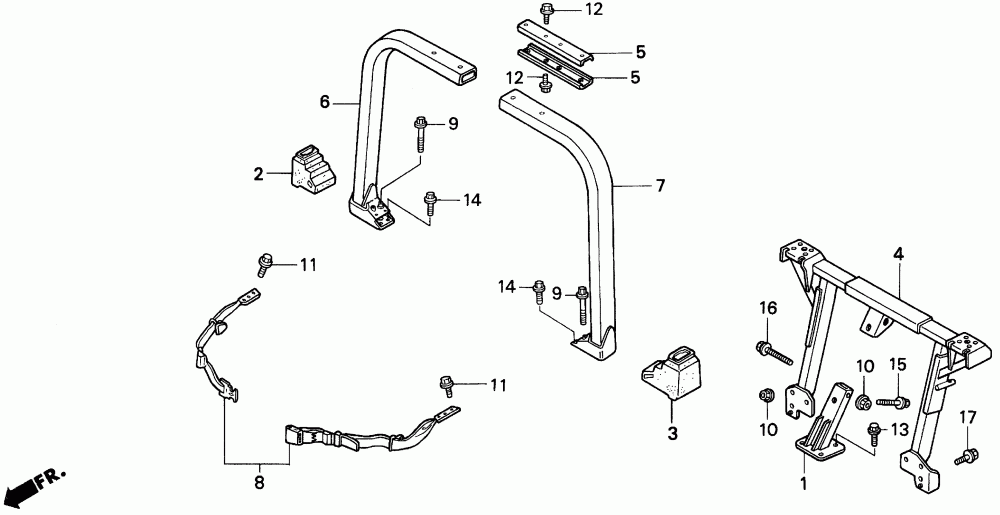 12
5
12
5
6
9
2
14
7
11
14
9
4
16
10
15
11
3
10
13
17
8
1
FR.