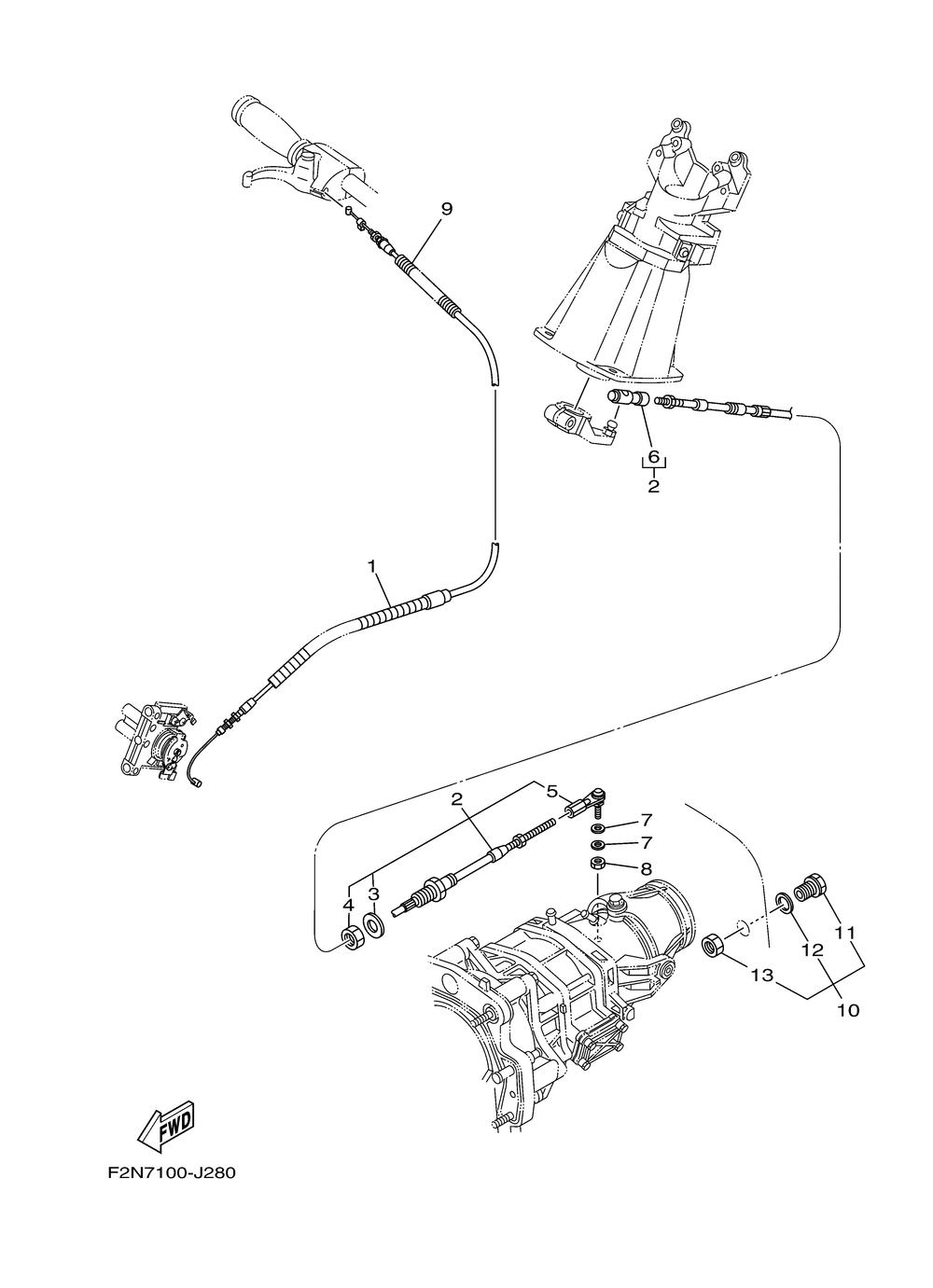 9

6
2

1

5
2
7
7
8
4 3
11
12
13
10

FWD

F2N7100-J280