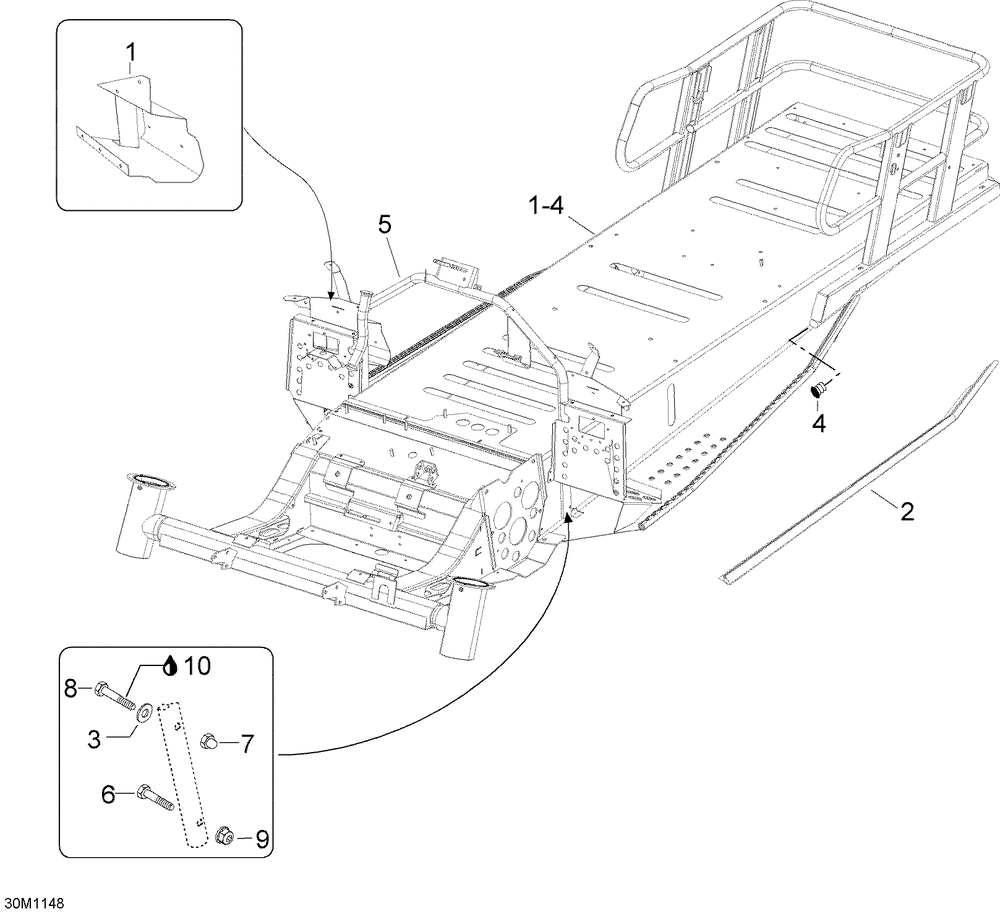 1

5

1-4

4

2

10

8

3

7

6

9

30M1148