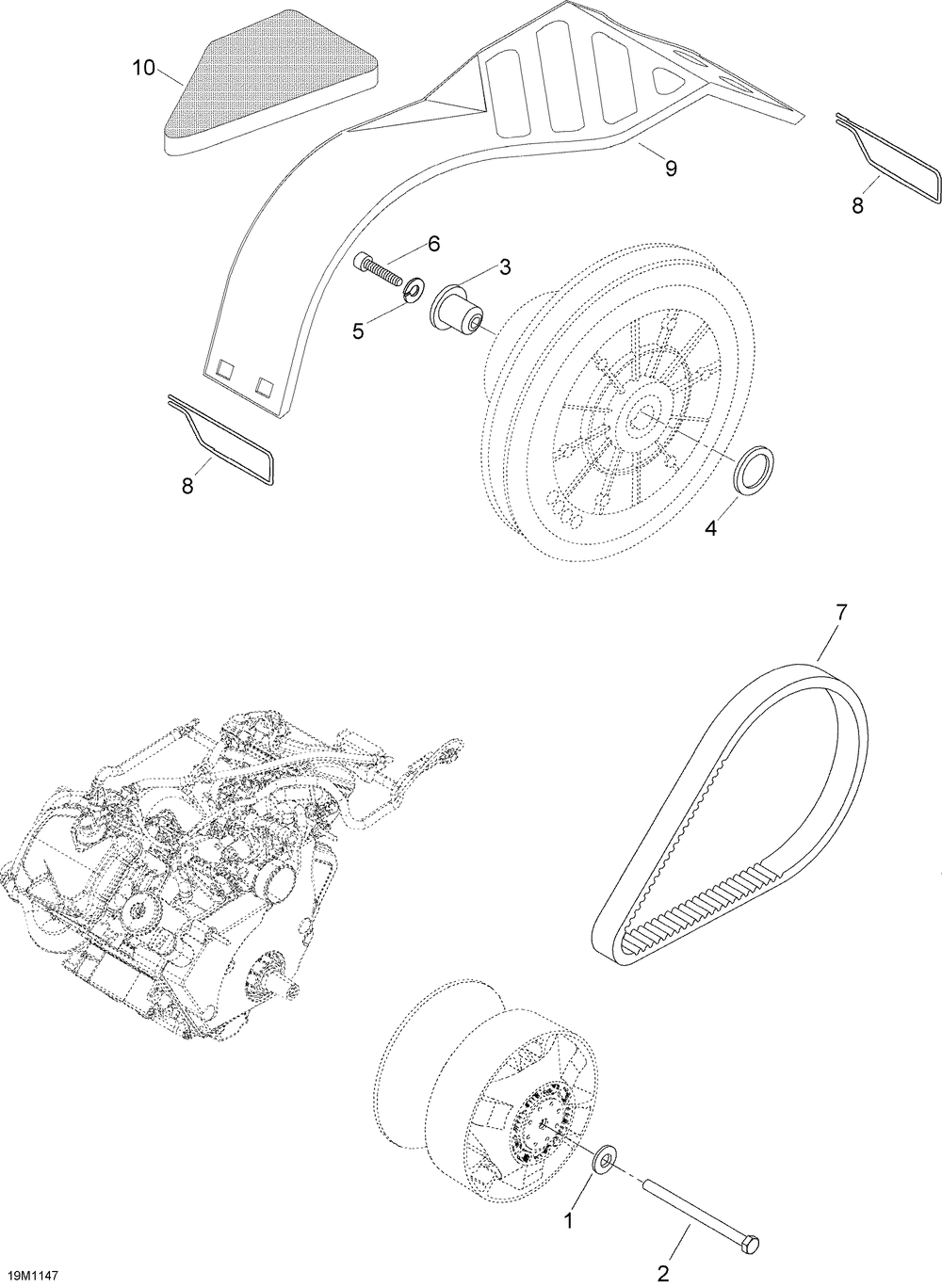 10
9
8
6
3
5
8
4
7
1
2
19M1147