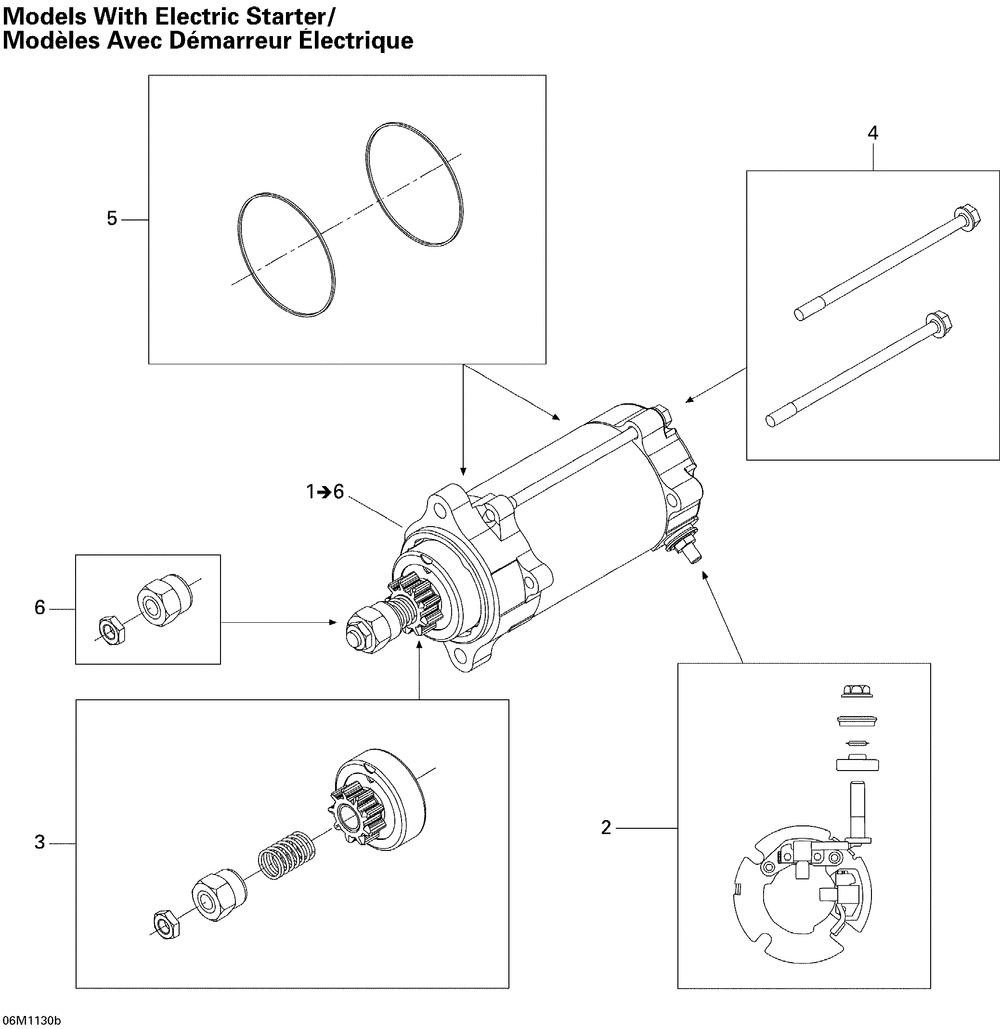 Models With Electric Starter/
Modèles Avec Démarreur Électrique

5

4

1➔6

6

3

2

06M1130b