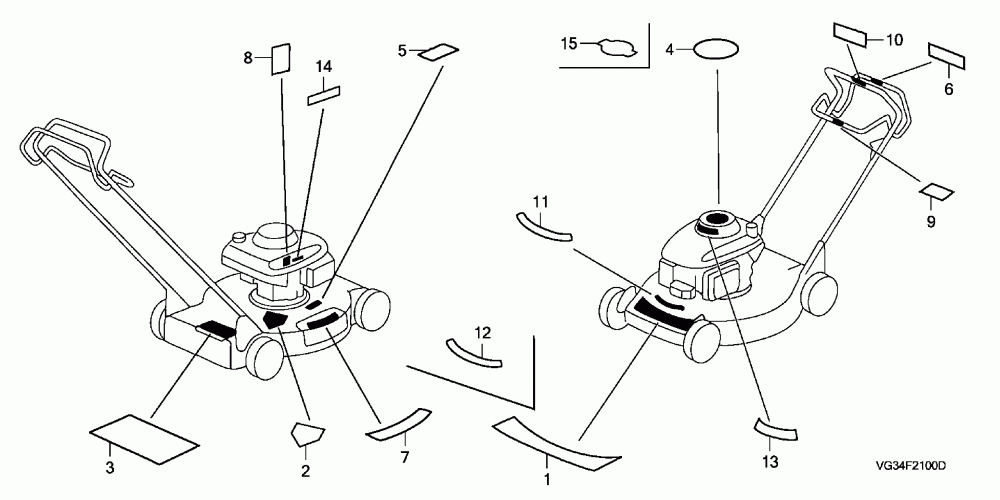 8
14
5
15
4
10
6
9
11
12
3
2
7
1
13
VG34F2100D