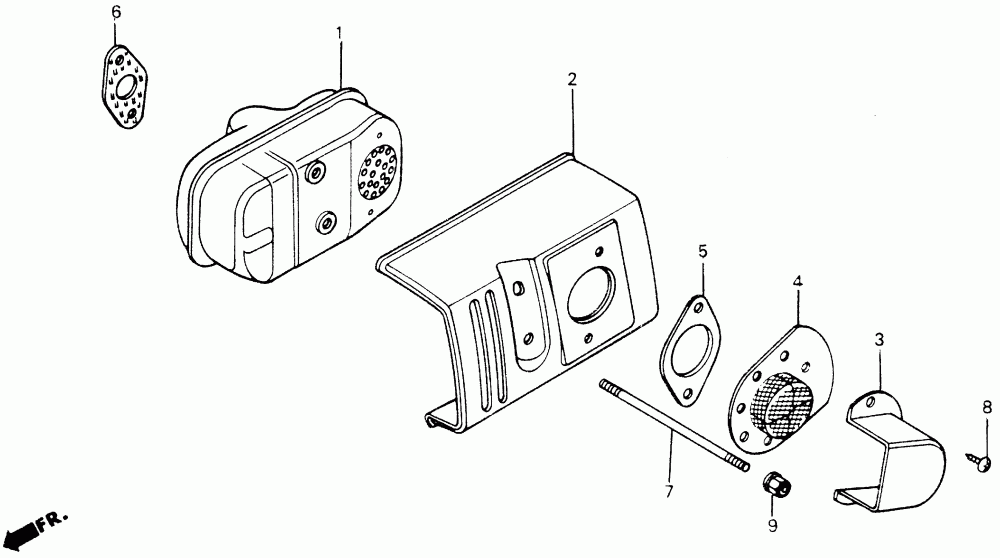 6
1
2
5
4
3
8
7
9
FR.