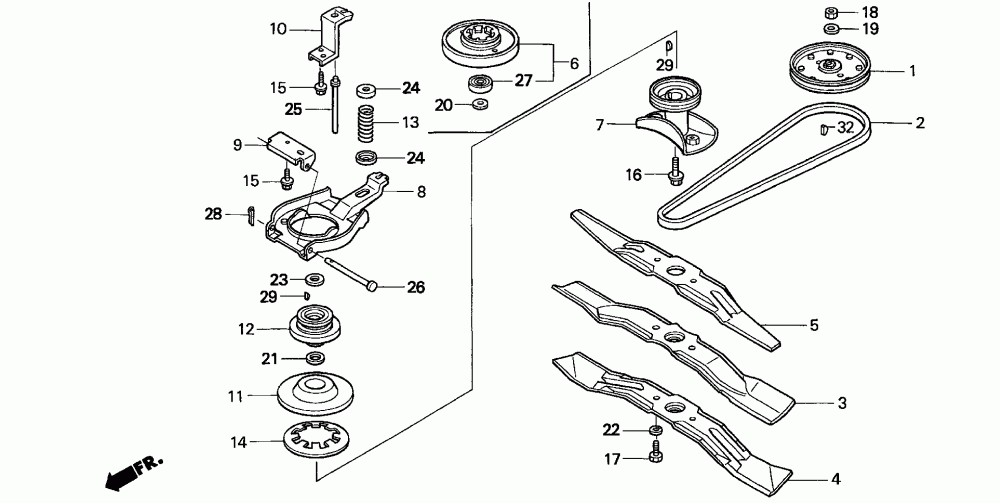 10
15
25
24
13
24
9
15
8
28
23
29
26
12
21
11
14
FR.
6
27
20
29
7
16
18
19
1
2
32
5
3
22
17
4