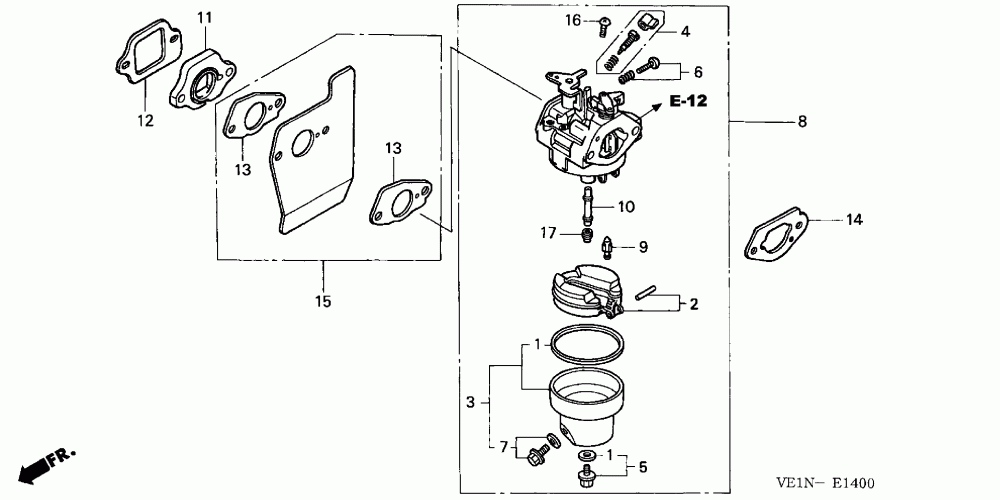 11
12
13
13
15
16
4
6
E-12
8
10
17
9
14
2
1
3
7
1
5
FR.
VE1N– E1400