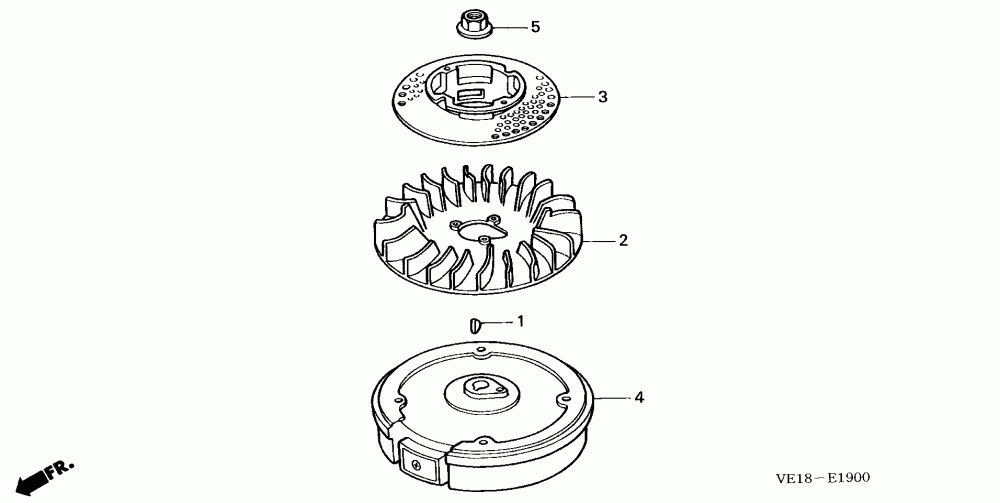 5
3
2
1
4
FR.
VE18－E1900