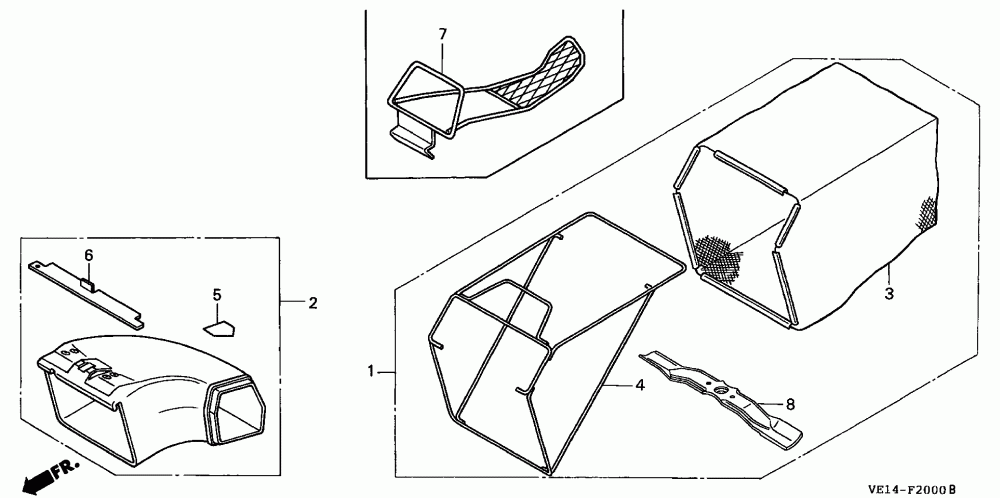 7

6

5

2

3

1

4

8

FR.

VE14-F2000B