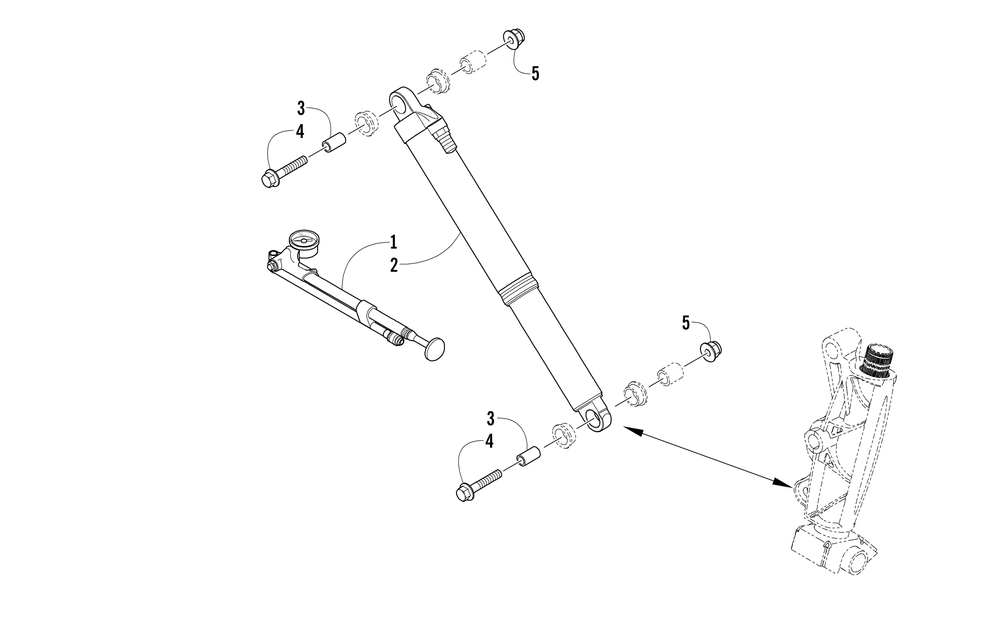 5
3
4
1
2
5
3
4