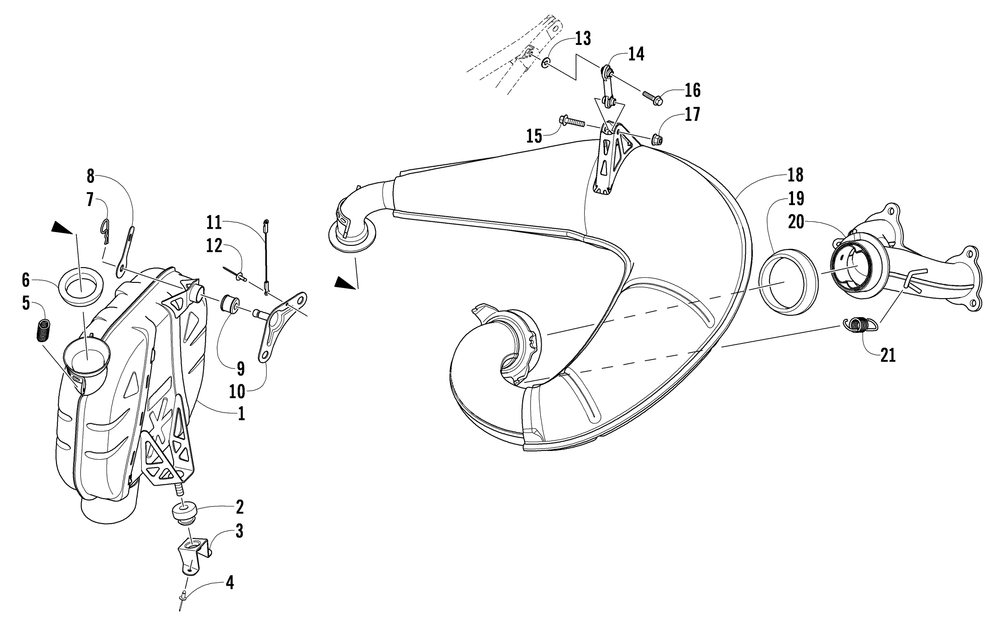 13
14
16
15
17
18
19
20
21
8
7
11
12
6
5
9
10
1
2
3
4