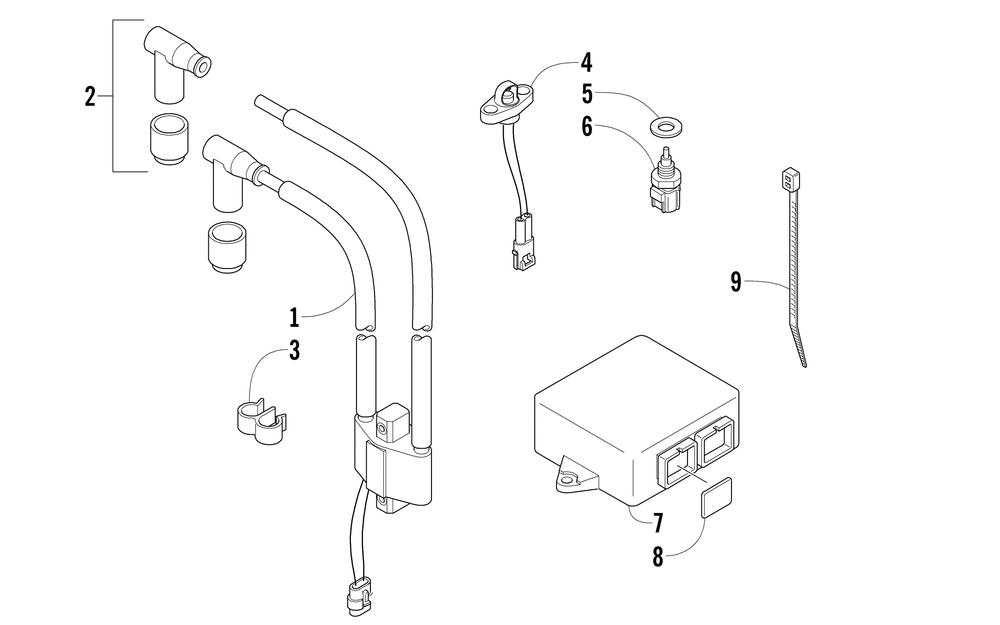 2
4
5
6
9
1
3
7
8