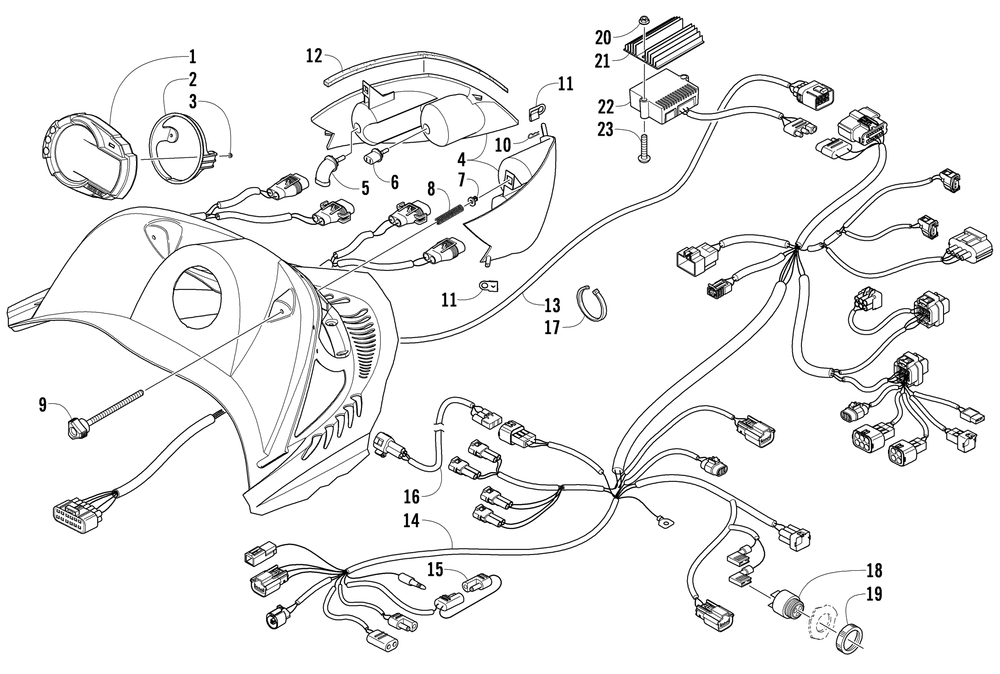 1
2
3
12
11
10
4
5
6
8
7
20
21
22
23
11
13
17
9
16
14
15
18
19