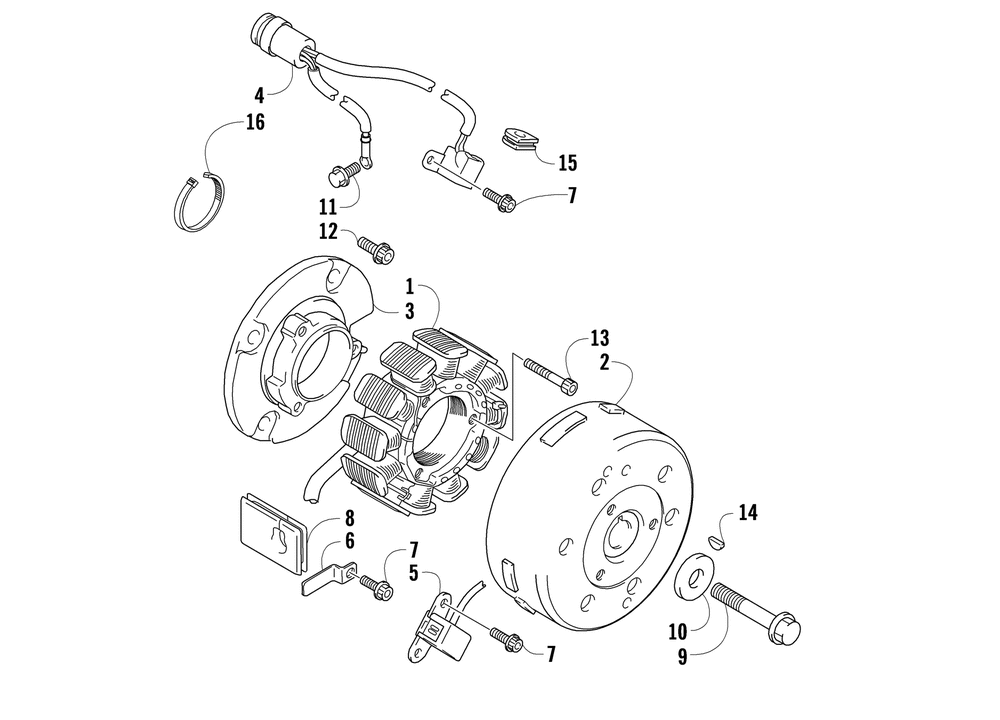 4
16
15
11
7
12
1
3
13
2
8
6
7
5
14
7
10
9