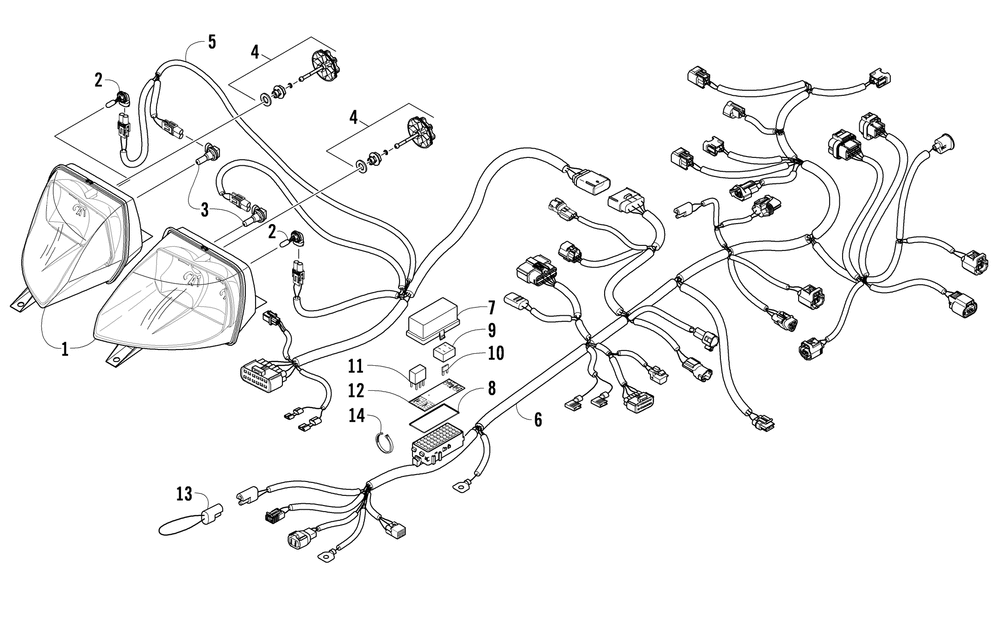 5
4
2
4
3
2
1
7
9
10
11
12
8
14
6
13